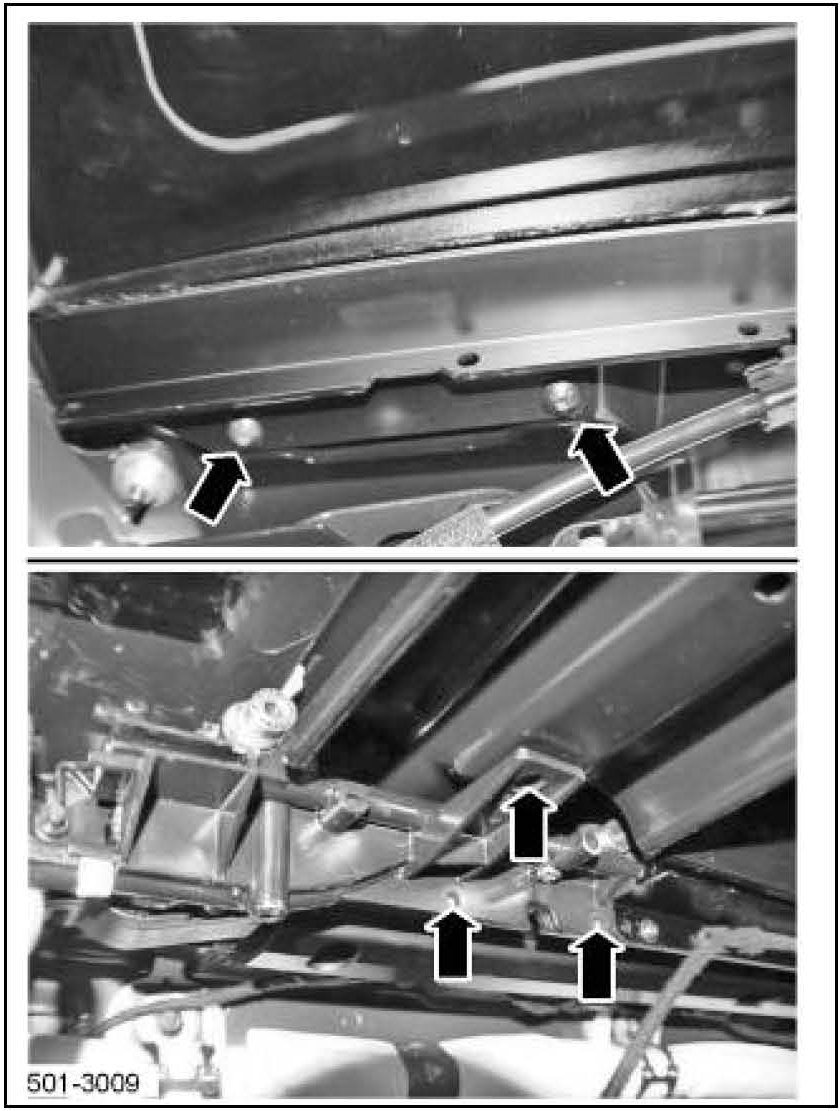 501-3009