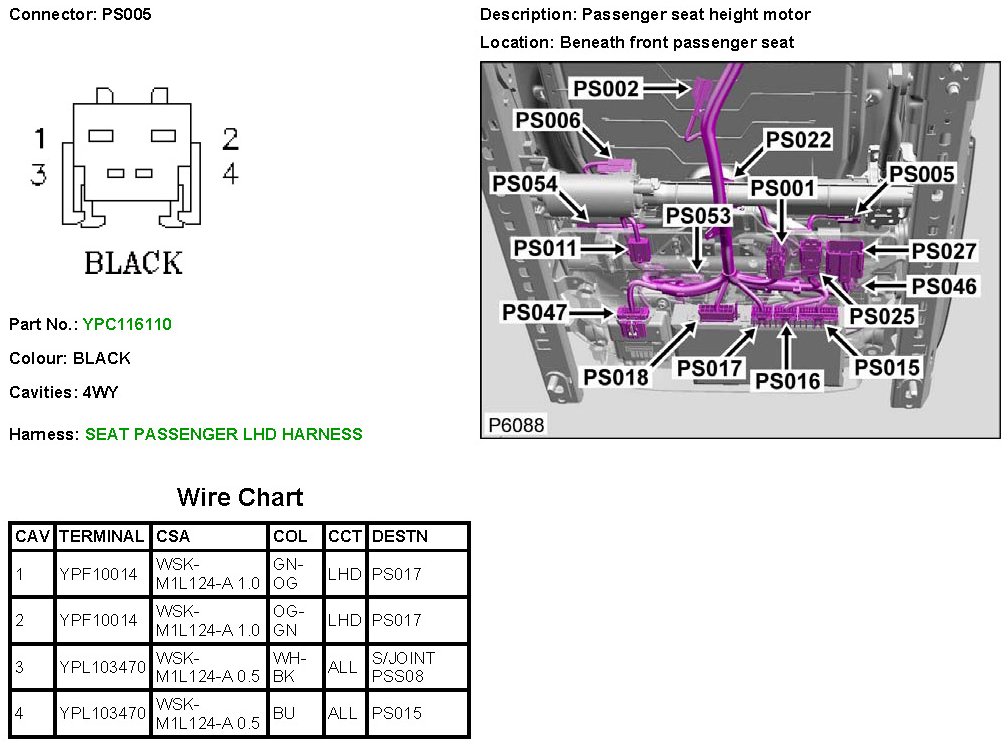 Connector: PS005

1
2
3
4

BLACK

Part No.: YPC116110

Colour: BLACK

Cavities: 4WY

Harness: SEAT PASSENGER LHD HARNESS

Description: Passenger seat height motor

Location: Beneath front passenger seat

PS002
PS006
PS022
PS054
PS001
PS005
PS053
PS011
PS027
PS046
PS047
PS025
PS018
PS017
PS016
PS015
P6088

Wire Chart

| CAV | TERMINAL | CSA | COL | CCT | DESTN |
|---|---|---|---|---|---|
| 1 | YPF10014 | WSK-M1L124-A 1.0 | GN-OG | LHD | PS017 |
| 2 | YPF10014 | WSK-M1L124-A 1.0 | OG-GN | LHD | PS017 |
| 3 | YPL103470 | WSK-M1L124-A 0.5 | WH-BK | ALL | S/JOINT PSS08 |
| 4 | YPL103470 | WSK-M1L124-A 0.5 | BU | ALL | PS015 |