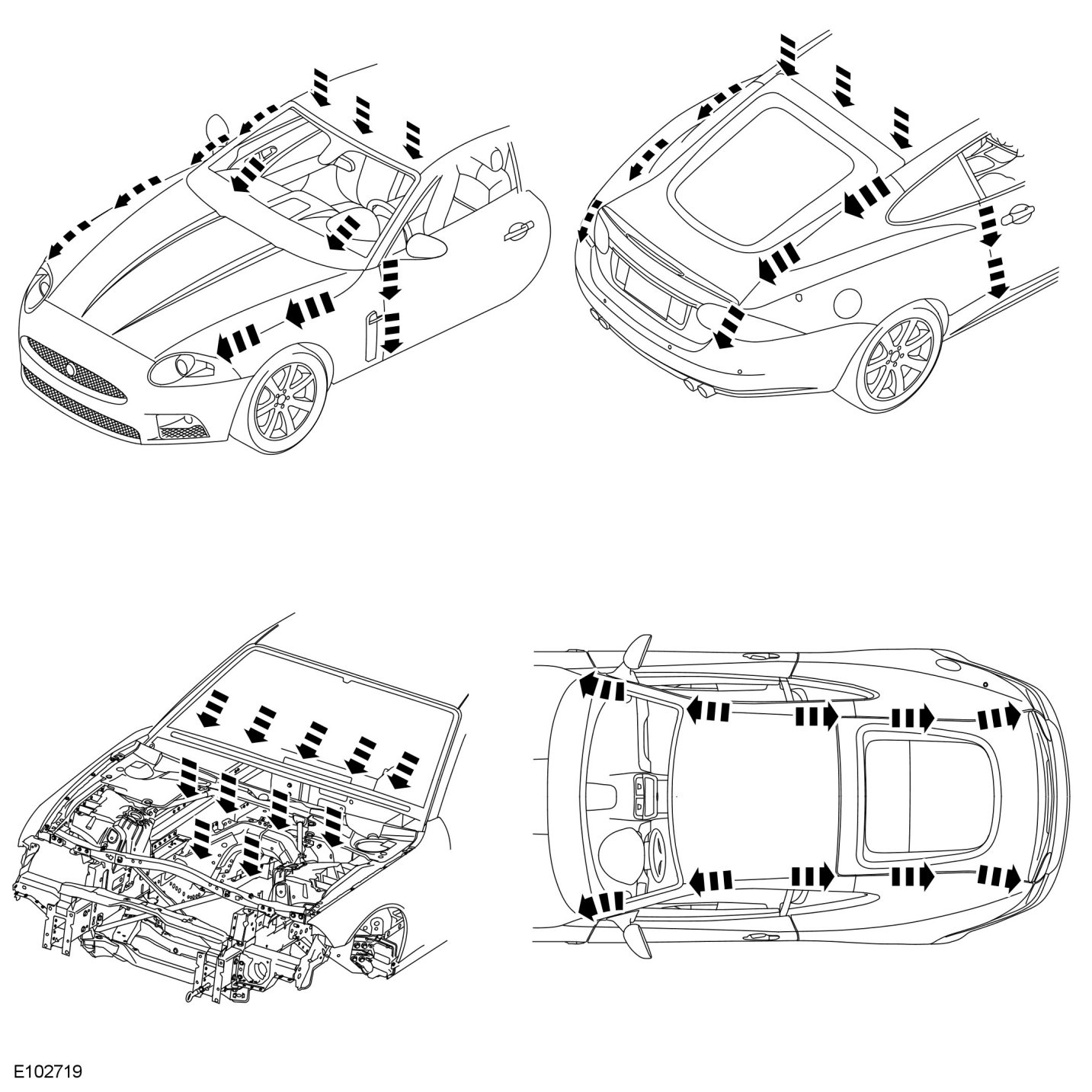 E102719