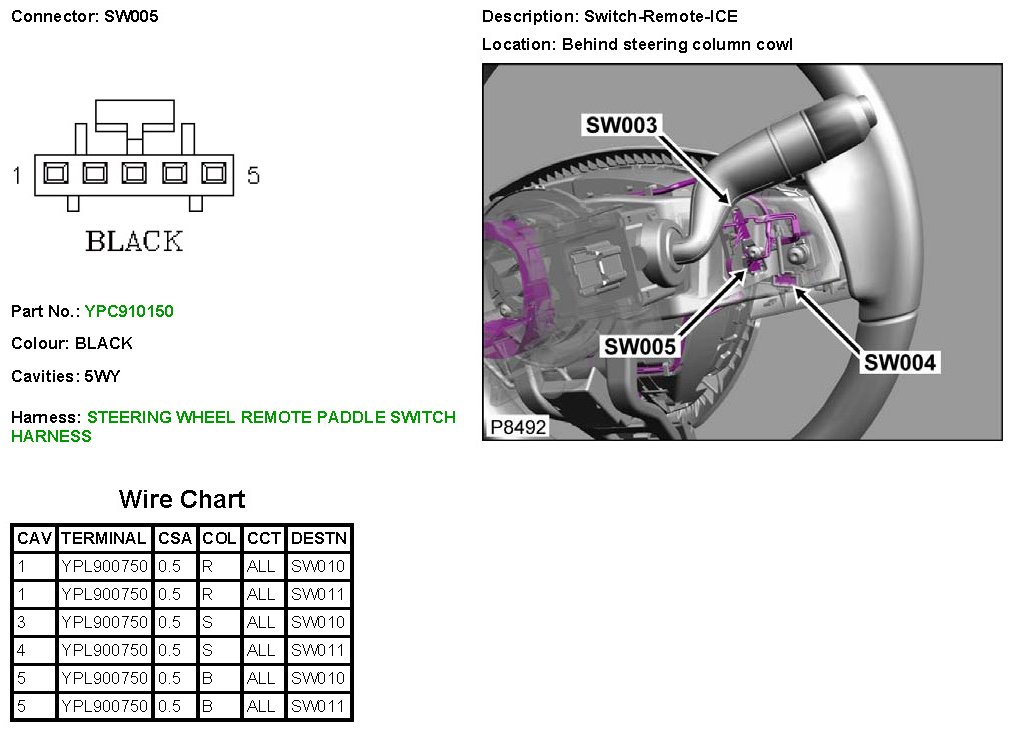 Connector: SW005

1 5

BLACK

Part No.: YPC910150

Colour: BLACK

Cavities: 5WY

Harness: STEERING WHEEL REMOTE PADDLE SWITCH HARNESS

Description: Switch-Remote-ICE

Location: Behind steering column cowl

SW003

SW005

SW004

P8492

Wire Chart

| CAV | TERMINAL | CSA | COL | CCT | DESTN |
|---|---|---|---|---|---|
| 1 | YPL900750 | 0.5 | R | ALL | SW010 |
| 1 | YPL900750 | 0.5 | R | ALL | SW011 |
| 3 | YPL900750 | 0.5 | S | ALL | SW010 |
| 4 | YPL900750 | 0.5 | S | ALL | SW011 |
| 5 | YPL900750 | 0.5 | B | ALL | SW010 |
| 5 | YPL900750 | 0.5 | B | ALL | SW011 |