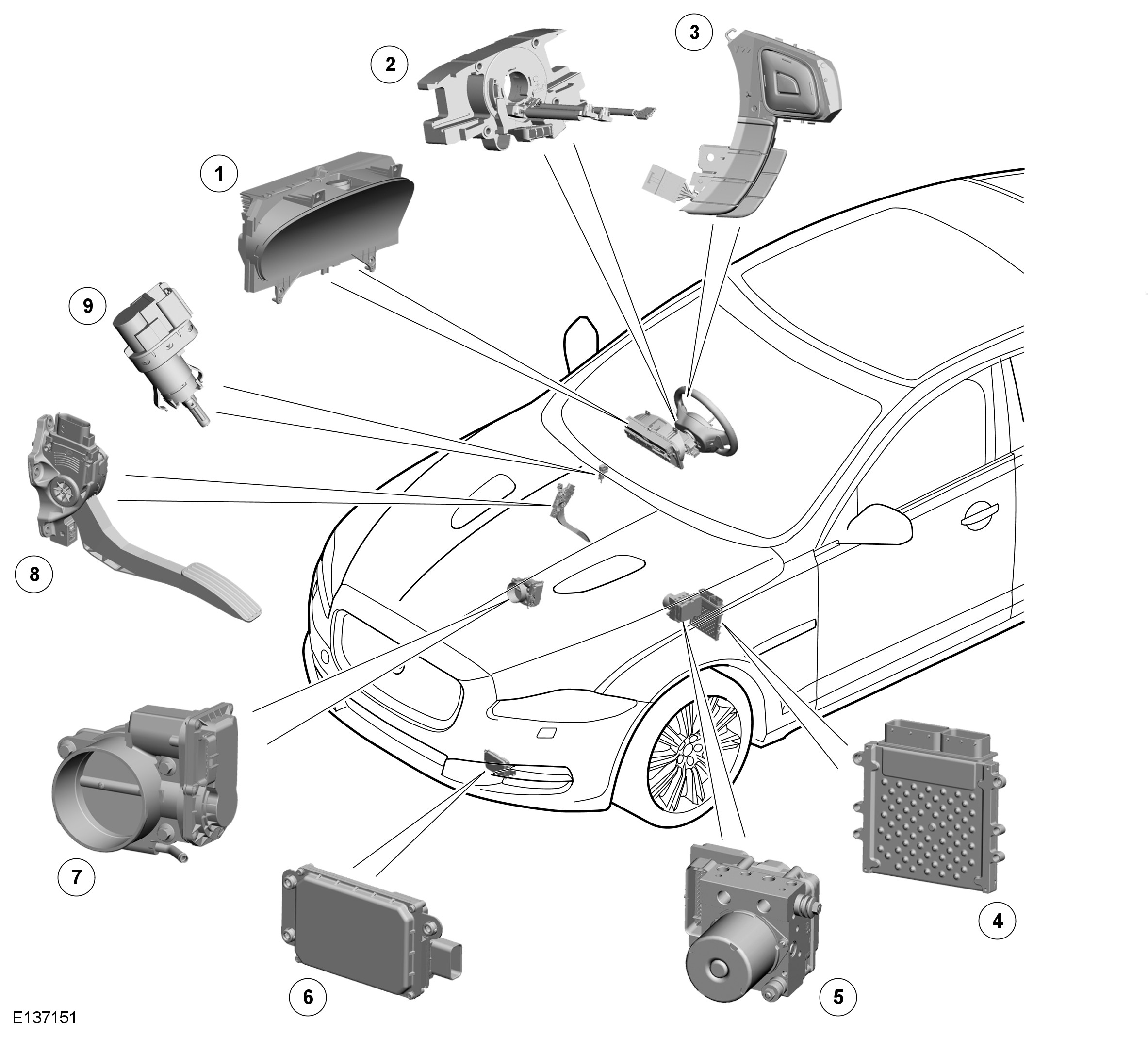 3
2
1
9
8
7
6
5
4
E137151