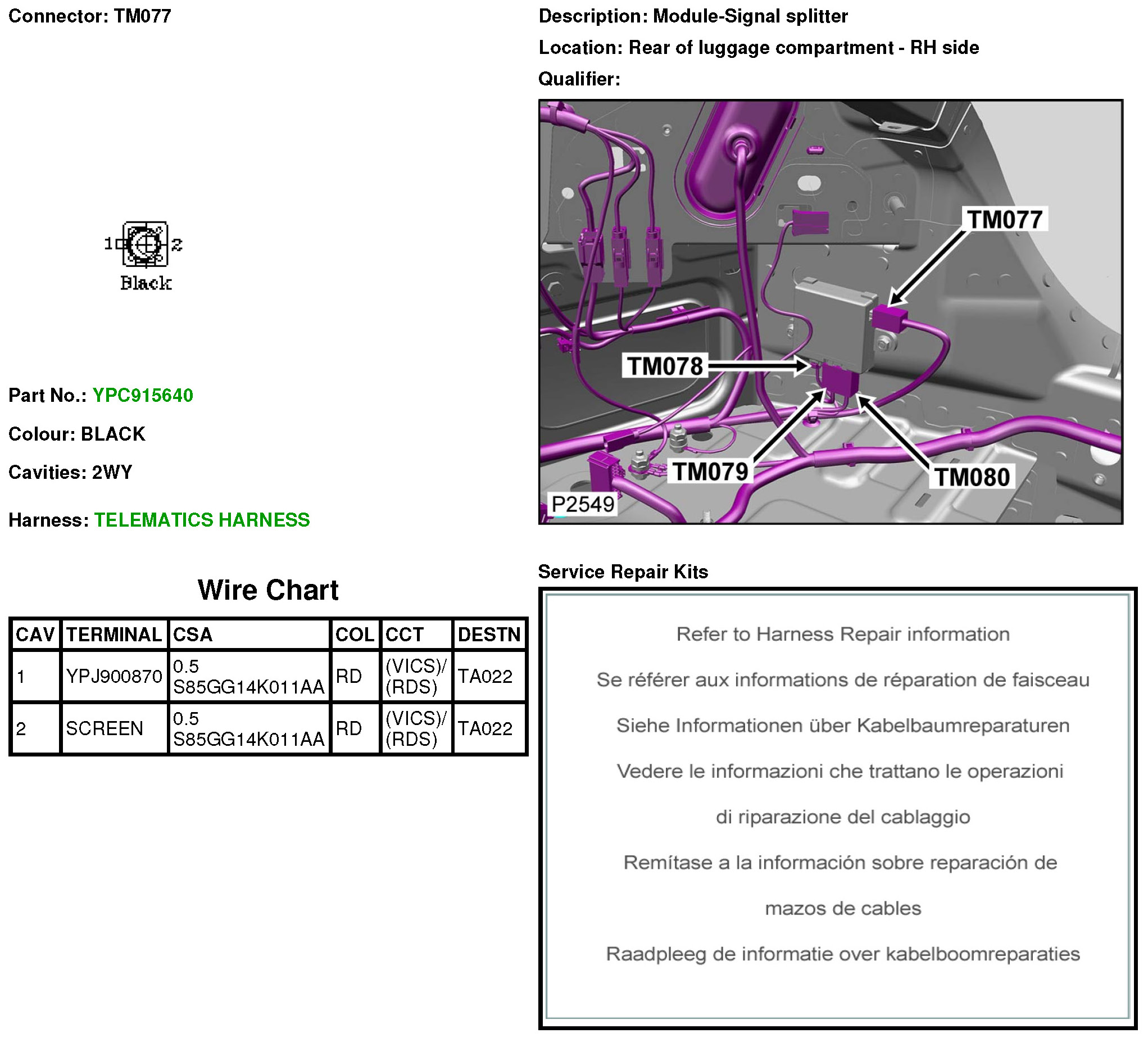 Connector: TM077

1 2
Black

Part No.: YPC915640

Colour: BLACK

Cavities: 2WY

Harness: TELEMATICS HARNESS

Wire Chart

| CAV | TERMINAL | CSA | COL | CCT | DESTN |
|---|---|---|---|---|---|
| 1 | YPJ900870 | 0.5 S85GG14K011AA | RD | (VICS)/ (RDS) | TA022 |
| 2 | SCREEN | 0.5 S85GG14K011AA | RD | (VICS)/ (RDS) | TA022 |

Description: Module-Signal splitter

Location: Rear of luggage compartment - RH side

Qualifier:

TM077
TM078
TM079
TM080
P2549

Service Repair Kits

Refer to Harness Repair information

Se référer aux informations de réparation de faisceau

Siehe Informationen über Kabelbaumreparaturen

Vedere le informazioni che trattano le operazioni di riparazione del cablaggio

Remítase a la información sobre reparación de mazos de cables

Raadpleeg de informatie over kabelboomreparaties