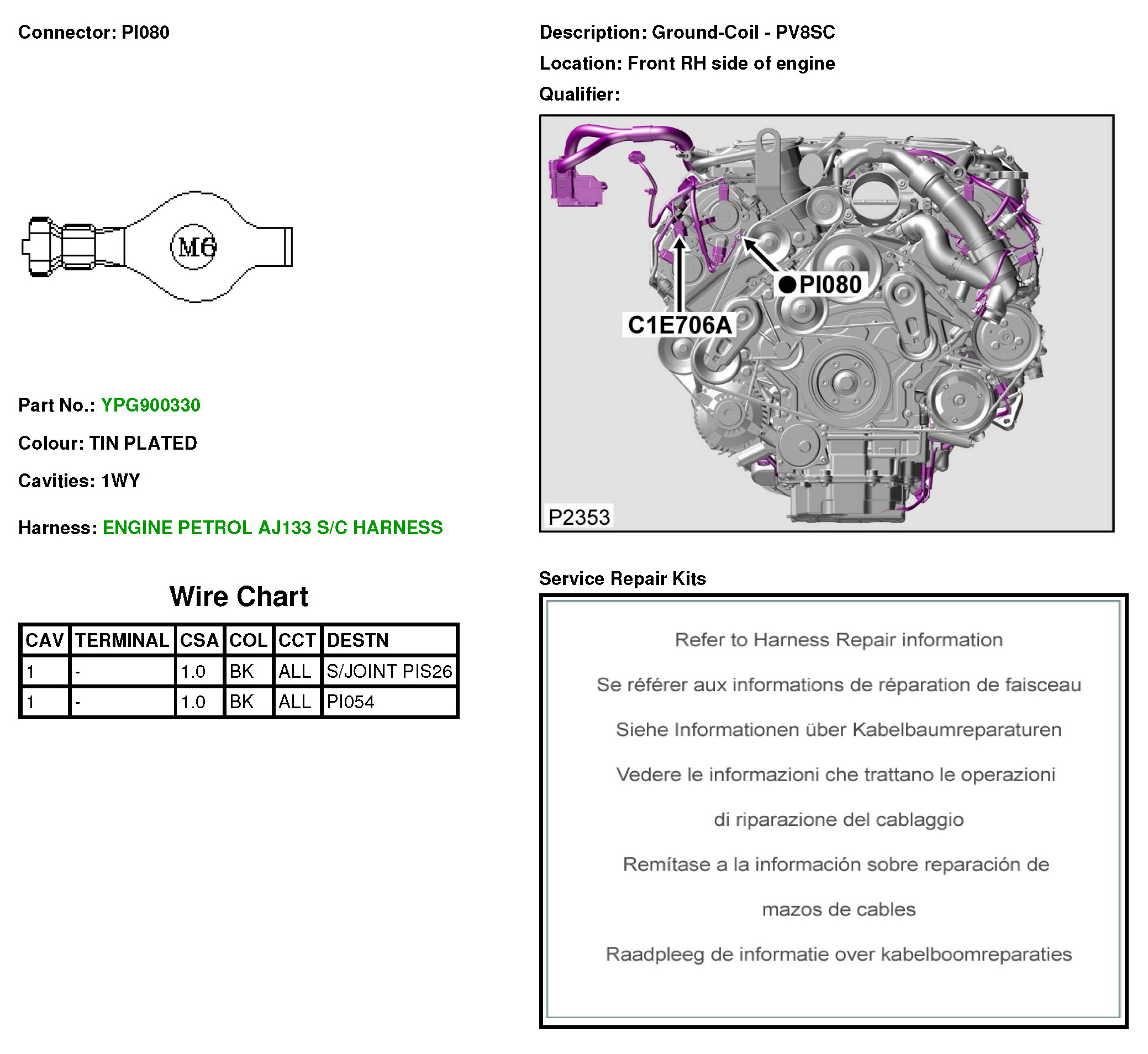 Connector: PI080

M6

Part No.: YPG900330

Colour: TIN PLATED

Cavities: 1WY

Harness: ENGINE PETROL AJ133 S/C HARNESS

Wire Chart

| CAV | TERMINAL | CSA | COL | CCT | DESTN |
|---|---|---|---|---|---|
| 1 | - | 1.0 | BK | ALL | S/JOINT PIS26 |
| 1 | - | 1.0 | BK | ALL | PI054 |

Description: Ground-Coil - PV8SC

Location: Front RH side of engine

Qualifier:

PI080

C1E706A

P2353

Service Repair Kits

Refer to Harness Repair information

Se référer aux informations de réparation de faisceau

Siehe Informationen über Kabelbaumreparaturen

Vedere le informazioni che trattano le operazioni

di riparazione del cablaggio

Remítase a la información sobre reparación de

mazos de cables

Raadpleeg de informatie over kabelboomreparaties