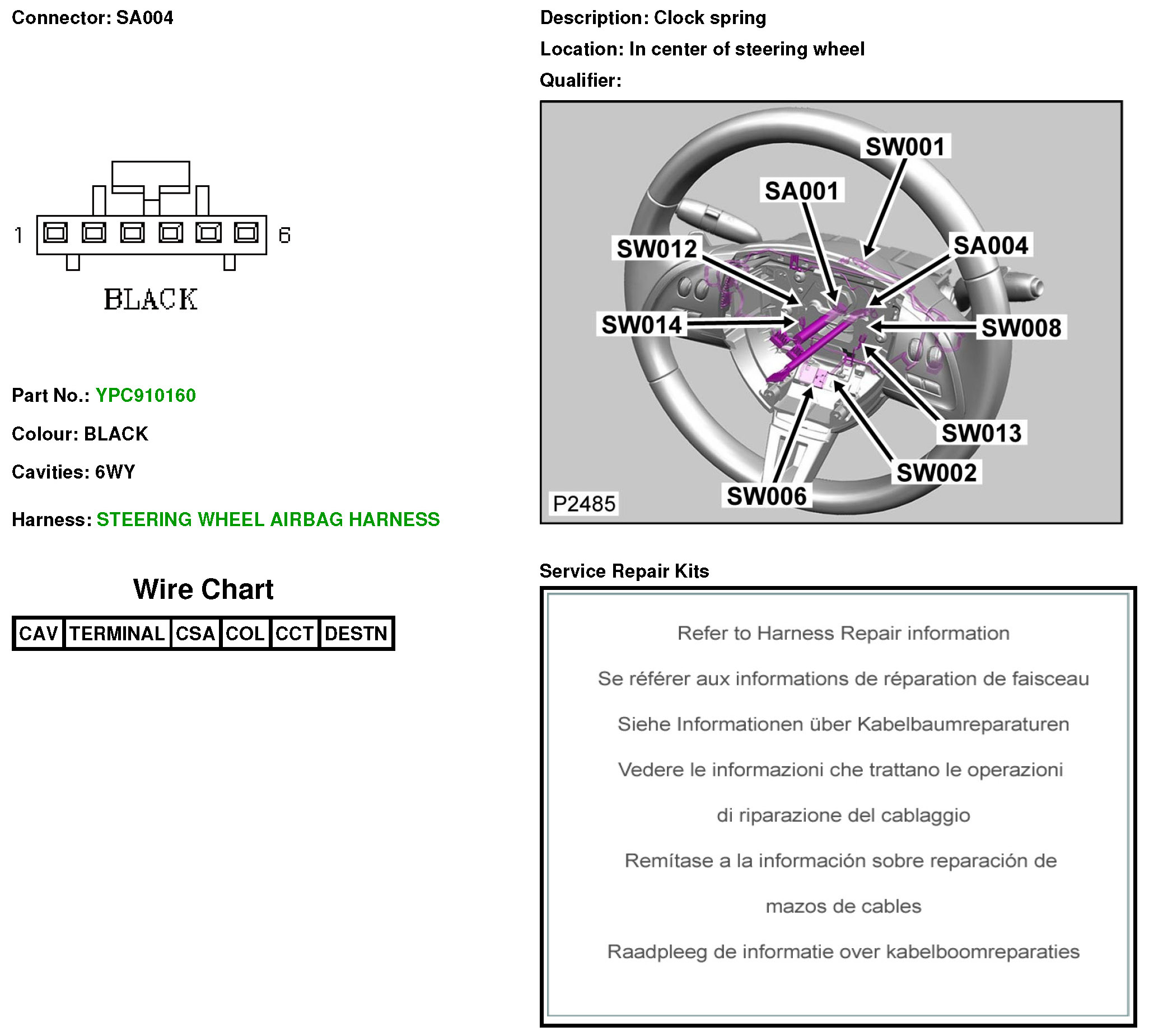 Connector: SA004

1 6

BLACK

Part No.: YPC910160

Colour: BLACK

Cavities: 6WY

Harness: STEERING WHEEL AIRBAG HARNESS

Wire Chart

| CAV | TERMINAL | CSA | COL | CCT | DESTN |
|---|---|---|---|---|---|

Description: Clock spring

Location: In center of steering wheel

Qualifier:

SW001
SA001
SW012
SA004
SW014
SW008
SW013
SW002
SW006
P2485

Service Repair Kits

Refer to Harness Repair information

Se référer aux informations de réparation de faisceau

Siehe Informationen über Kabelbaumreparaturen

Vedere le informazioni che trattano le operazioni di riparazione del cablaggio

Remítase a la información sobre reparación de mazos de cables

Raadpleeg de informatie over kabelboomreparaties