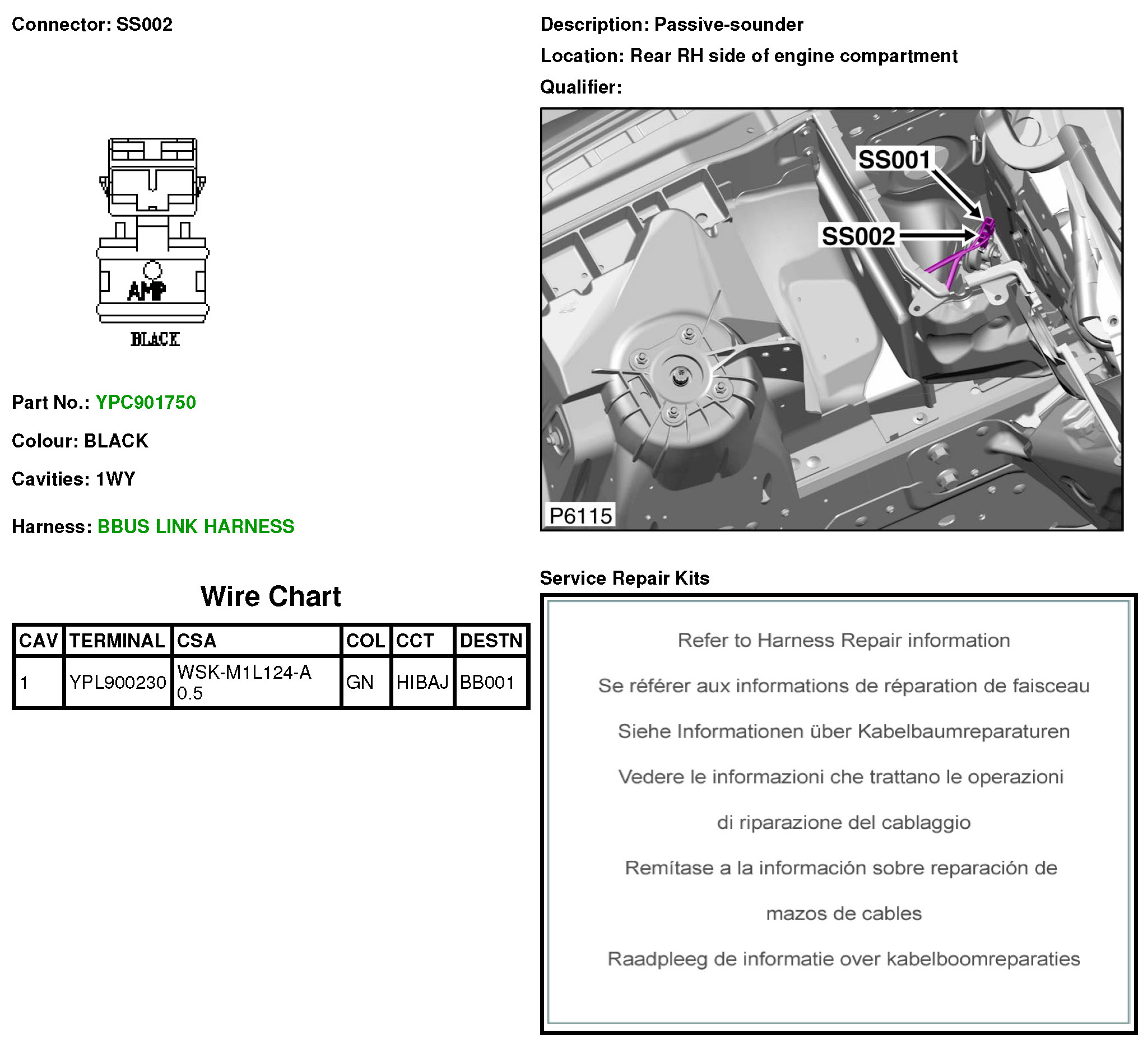 Connector: SS002

AMP

BLACK

Part No.: YPC901750

Colour: BLACK

Cavities: 1WY

Harness: BBUS LINK HARNESS

Wire Chart

| CAV | TERMINAL | CSA | COL | CCT | DESTN |
|---|---|---|---|---|---|
| 1 | YPL900230 | WSK-M1L124-A 0.5 | GN | HIBAJ | BB001 |

Description: Passive-sounder

Location: Rear RH side of engine compartment

Qualifier:

SS001

SS002

P6115

Service Repair Kits

Refer to Harness Repair information

Se référer aux informations de réparation de faisceau

Siehe Informationen über Kabelbaumreparaturen

Vedere le informazioni che trattano le operazioni

di riparazione del cablaggio

Remítase a la información sobre reparación de

mazos de cables

Raadpleeg de informatie over kabelboomreparaties