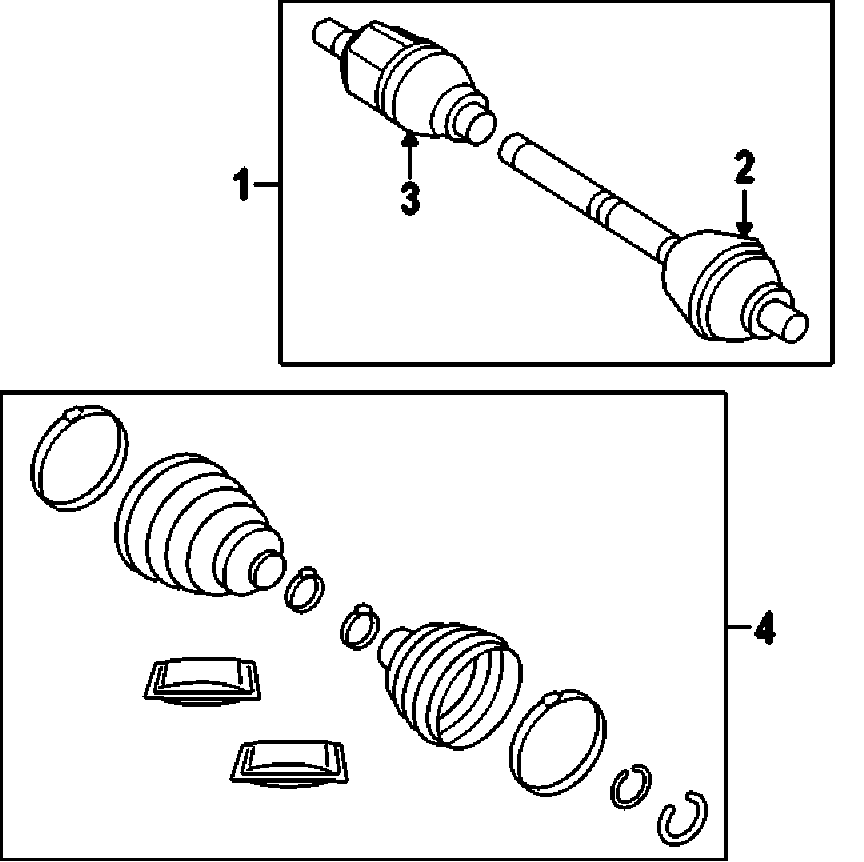 1
3
2
4