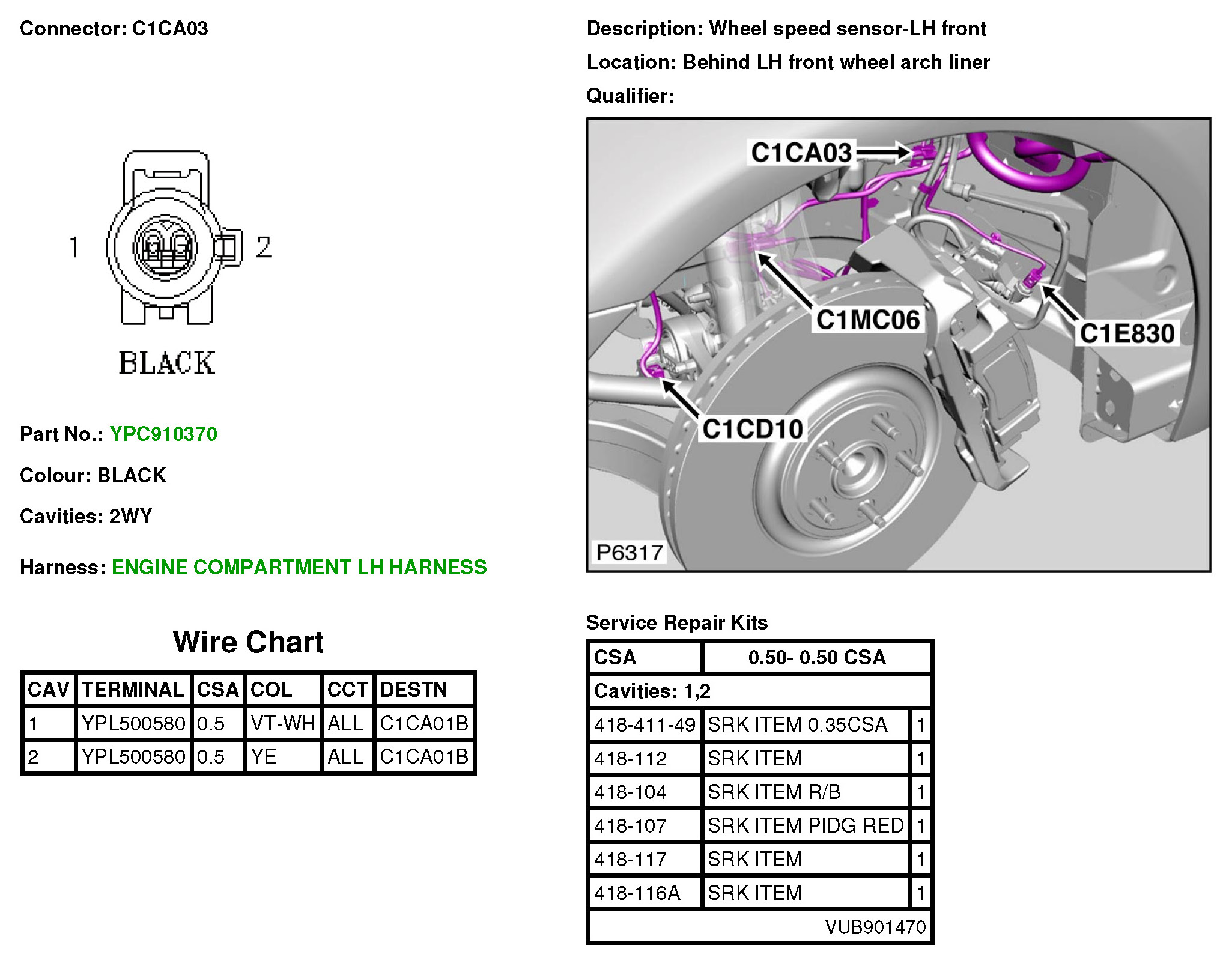 Connector: C1CA03

1 2

BLACK

Part No.: YPC910370

Colour: BLACK

Cavities: 2WY

Harness: ENGINE COMPARTMENT LH HARNESS

Wire Chart

| CAV | TERMINAL | CSA | COL | CCT | DESTN |
|---|---|---|---|---|---|
| 1 | YPL500580 | 0.5 | VT-WH | ALL | C1CA01B |
| 2 | YPL500580 | 0.5 | YE | ALL | C1CA01B |

Description: Wheel speed sensor-LH front

Location: Behind LH front wheel arch liner

Qualifier:

C1CA03
C1MC06
C1E830
C1CD10
P6317

Service Repair Kits

| CSA | 0.50- 0.50 CSA | |
|---|---|---|
| Cavities: 1,2 | | |
| 418-411-49 | SRK ITEM 0.35CSA | 1 |
| 418-112 | SRK ITEM | 1 |
| 418-104 | SRK ITEM R/B | 1 |
| 418-107 | SRK ITEM PIDG RED | 1 |
| 418-117 | SRK ITEM | 1 |
| 418-116A | SRK ITEM | 1 |
| | VUB901470 | |