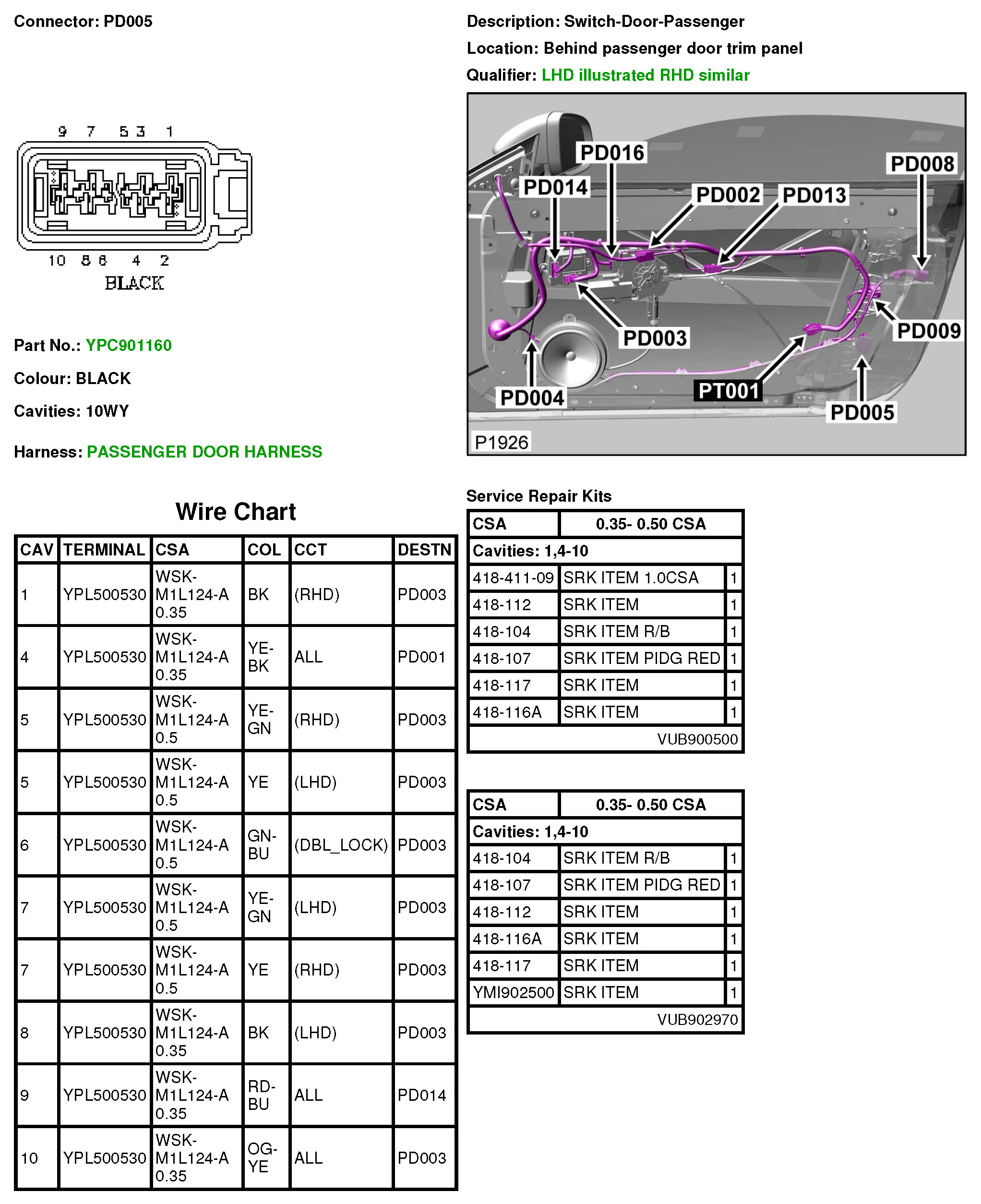 Connector: PD005

Description: Switch-Door-Passenger

Location: Behind passenger door trim panel

Qualifier: LHD illustrated RHD similar

9 7 5 3 1

10 8 6 4 2

BLACK

PD016 PD008 PD014 PD002 PD013 PD003 PD009 PD004 PT001 PD005 P1926

Part No.: YPC901160

Colour: BLACK

Cavities: 10WY

Harness: PASSENGER DOOR HARNESS

Wire Chart

| CAV | TERMINAL | CSA | COL | CCT | DESTN |
|---|---|---|---|---|---|
| 1 | YPL500530 | WSK-M1L124-A 0.35 | BK | (RHD) | PD003 |
| 4 | YPL500530 | WSK-M1L124-A 0.35 | YE-BK | ALL | PD001 |
| 5 | YPL500530 | WSK-M1L124-A 0.5 | YE-GN | (RHD) | PD003 |
| 5 | YPL500530 | WSK-M1L124-A 0.5 | YE | (LHD) | PD003 |
| 6 | YPL500530 | WSK-M1L124-A 0.5 | GN-BU | (DBL_LOCK) | PD003 |
| 7 | YPL500530 | WSK-M1L124-A 0.5 | YE-GN | (LHD) | PD003 |
| 7 | YPL500530 | WSK-M1L124-A 0.5 | YE | (RHD) | PD003 |
| 8 | YPL500530 | WSK-M1L124-A 0.35 | BK | (LHD) | PD003 |
| 9 | YPL500530 | WSK-M1L124-A 0.35 | RD-BU | ALL | PD014 |
| 10 | YPL500530 | WSK-M1L124-A 0.35 | OG-YE | ALL | PD003 |

Service Repair Kits

| CSA | 0.35- 0.50 CSA | |
|---|---|---|
| Cavities: 1,4-10 | | |
| 418-411-09 | SRK ITEM 1.0CSA | 1 |
| 418-112 | SRK ITEM | 1 |
| 418-104 | SRK ITEM R/B | 1 |
| 418-107 | SRK ITEM PIDG RED | 1 |
| 418-117 | SRK ITEM | 1 |
| 418-116A | SRK ITEM | 1 |
| | VUB900500 | |

| CSA | 0.35- 0.50 CSA | |
|---|---|---|
| Cavities: 1,4-10 | | |
| 418-104 | SRK ITEM R/B | 1 |
| 418-107 | SRK ITEM PIDG RED | 1 |
| 418-112 | SRK ITEM | 1 |
| 418-116A | SRK ITEM | 1 |
| 418-117 | SRK ITEM | 1 |
| YMI902500 | SRK ITEM | 1 |
| | VUB902970 | |