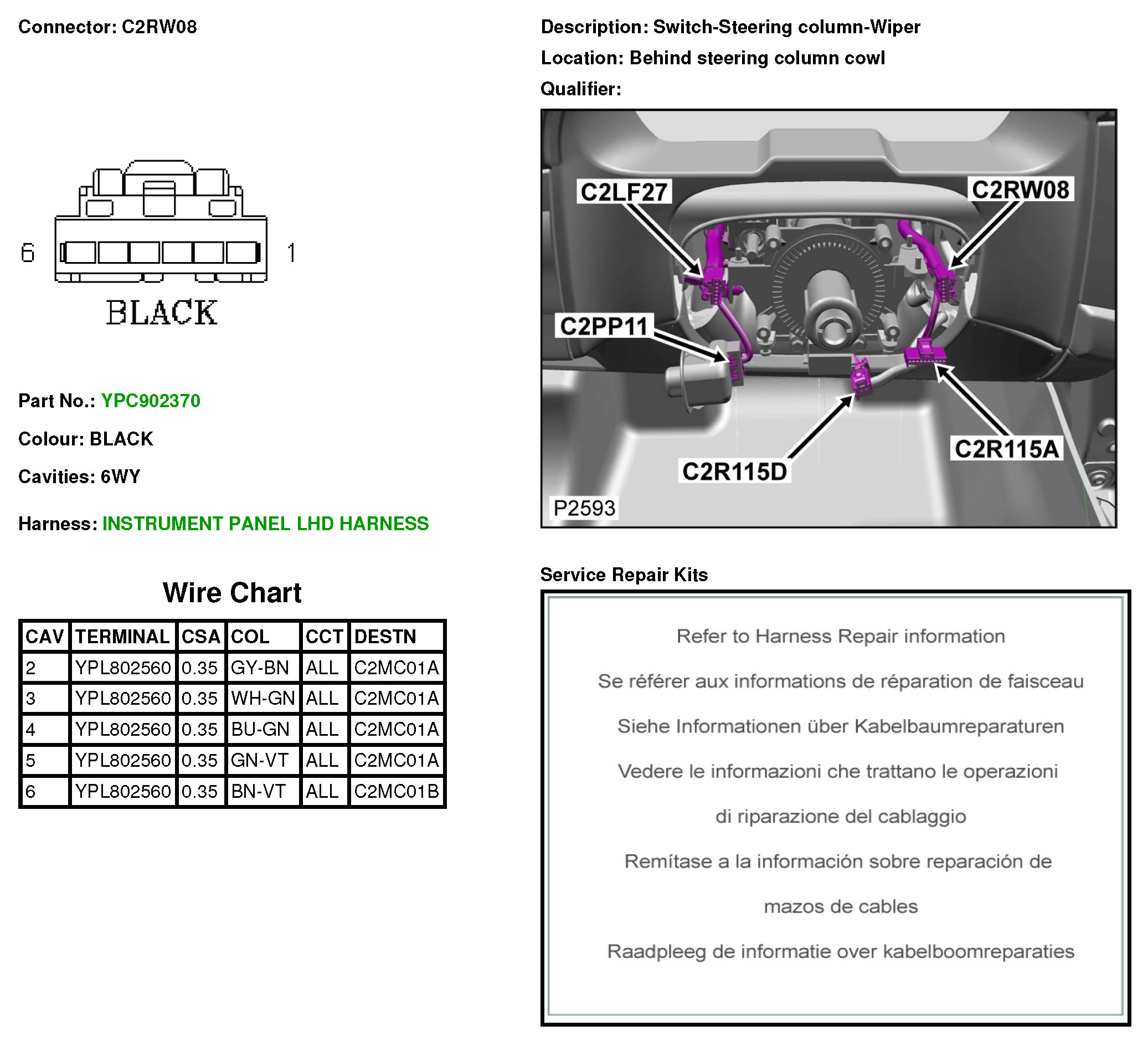 Connector: C2RW08

6

1

BLACK

Part No.: YPC902370

Colour: BLACK

Cavities: 6WY

Harness: INSTRUMENT PANEL LHD HARNESS

Wire Chart

| CAV | TERMINAL | CSA | COL | CCT | DESTN |
|---|---|---|---|---|---|
| 2 | YPL802560 | 0.35 | GY-BN | ALL | C2MC01A |
| 3 | YPL802560 | 0.35 | WH-GN | ALL | C2MC01A |
| 4 | YPL802560 | 0.35 | BU-GN | ALL | C2MC01A |
| 5 | YPL802560 | 0.35 | GN-VT | ALL | C2MC01A |
| 6 | YPL802560 | 0.35 | BN-VT | ALL | C2MC01B |

Description: Switch-Steering column-Wiper

Location: Behind steering column cowl

Qualifier:

C2LF27

C2RW08

C2PP11

C2R115A

C2R115D

P2593

Service Repair Kits

Refer to Harness Repair information

Se référer aux informations de réparation de faisceau

Siehe Informationen über Kabelbaumreparaturen

Vedere le informazioni che trattano le operazioni di riparazione del cablaggio

Remítase a la información sobre reparación de mazos de cables

Raadpleeg de informatie over kabelboomreparaties