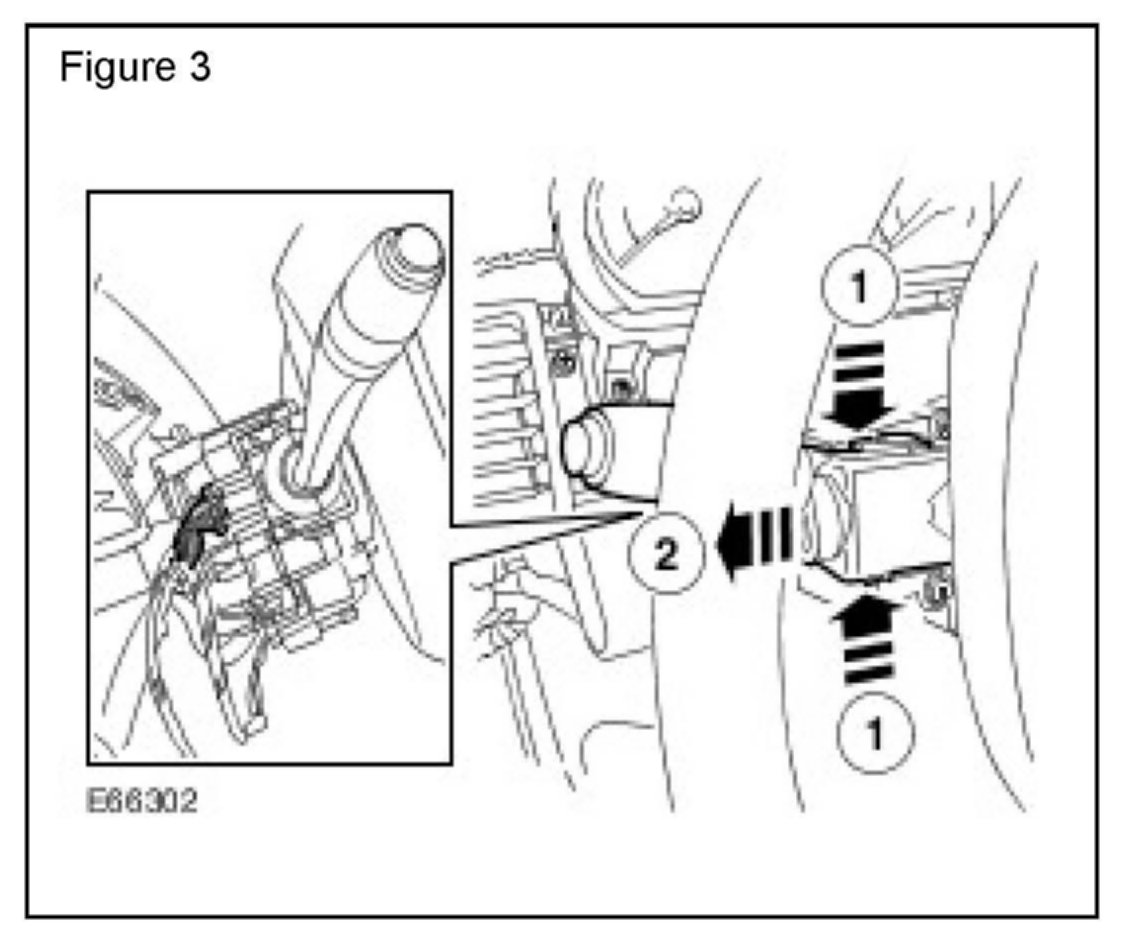 Figure 3

1

2

1

E66302