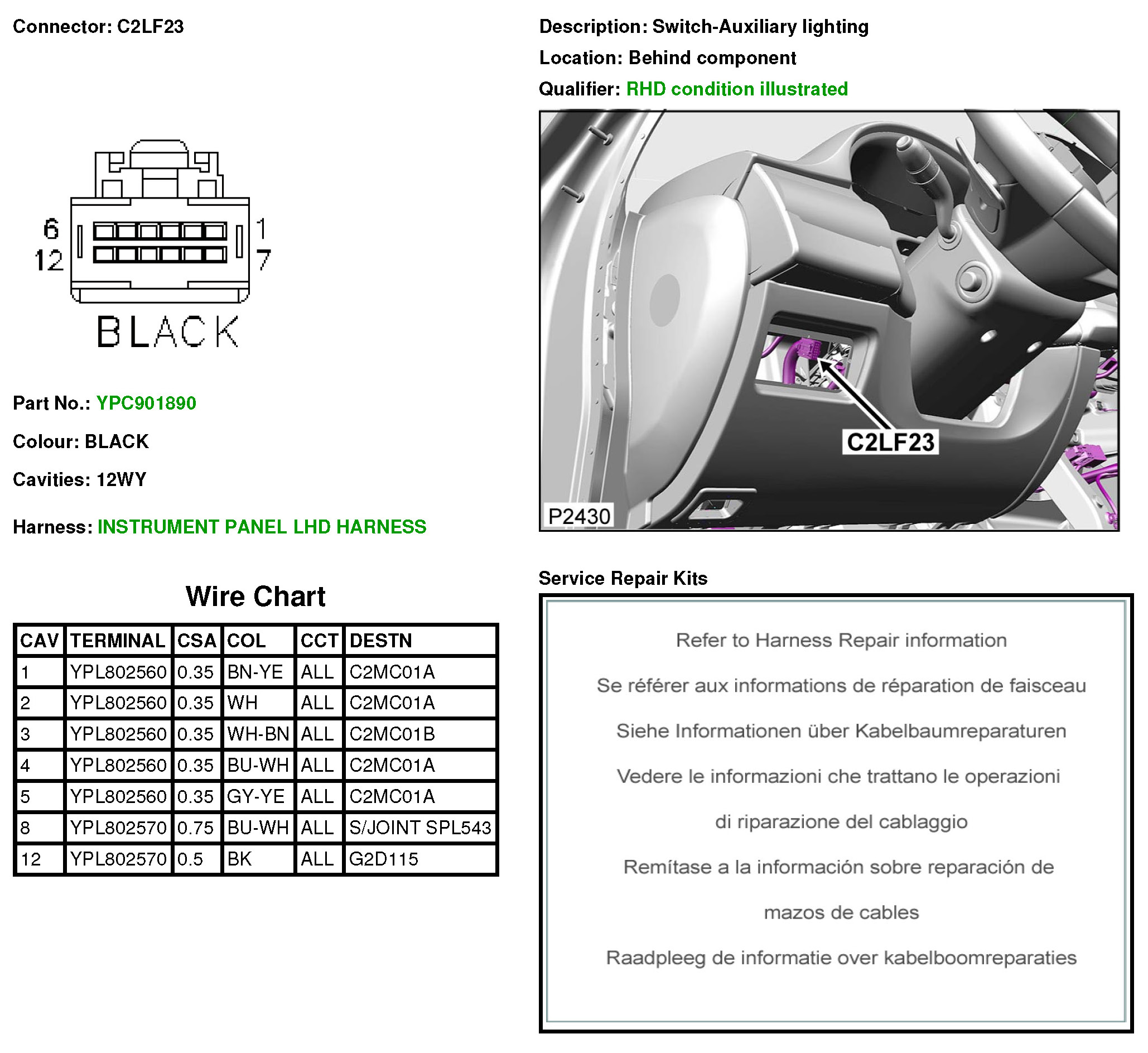 Connector: C2LF23

6
12
1
7
BLACK

Part No.: YPC901890

Colour: BLACK

Cavities: 12WY

Harness: INSTRUMENT PANEL LHD HARNESS

Wire Chart

| CAV | TERMINAL | CSA | COL | CCT | DESTN |
|---|---|---|---|---|---|
| 1 | YPL802560 | 0.35 | BN-YE | ALL | C2MC01A |
| 2 | YPL802560 | 0.35 | WH | ALL | C2MC01A |
| 3 | YPL802560 | 0.35 | WH-BN | ALL | C2MC01B |
| 4 | YPL802560 | 0.35 | BU-WH | ALL | C2MC01A |
| 5 | YPL802560 | 0.35 | GY-YE | ALL | C2MC01A |
| 8 | YPL802570 | 0.75 | BU-WH | ALL | S/JOINT SPL543 |
| 12 | YPL802570 | 0.5 | BK | ALL | G2D115 |

Description: Switch-Auxiliary lighting

Location: Behind component

Qualifier: RHD condition illustrated

C2LF23
P2430

Service Repair Kits

Refer to Harness Repair information

Se référer aux informations de réparation de faisceau

Siehe Informationen über Kabelbaumreparaturen

Vedere le informazioni che trattano le operazioni di riparazione del cablaggio

Remítase a la información sobre reparación de mazos de cables

Raadpleeg de informatie over kabelboomreparaties