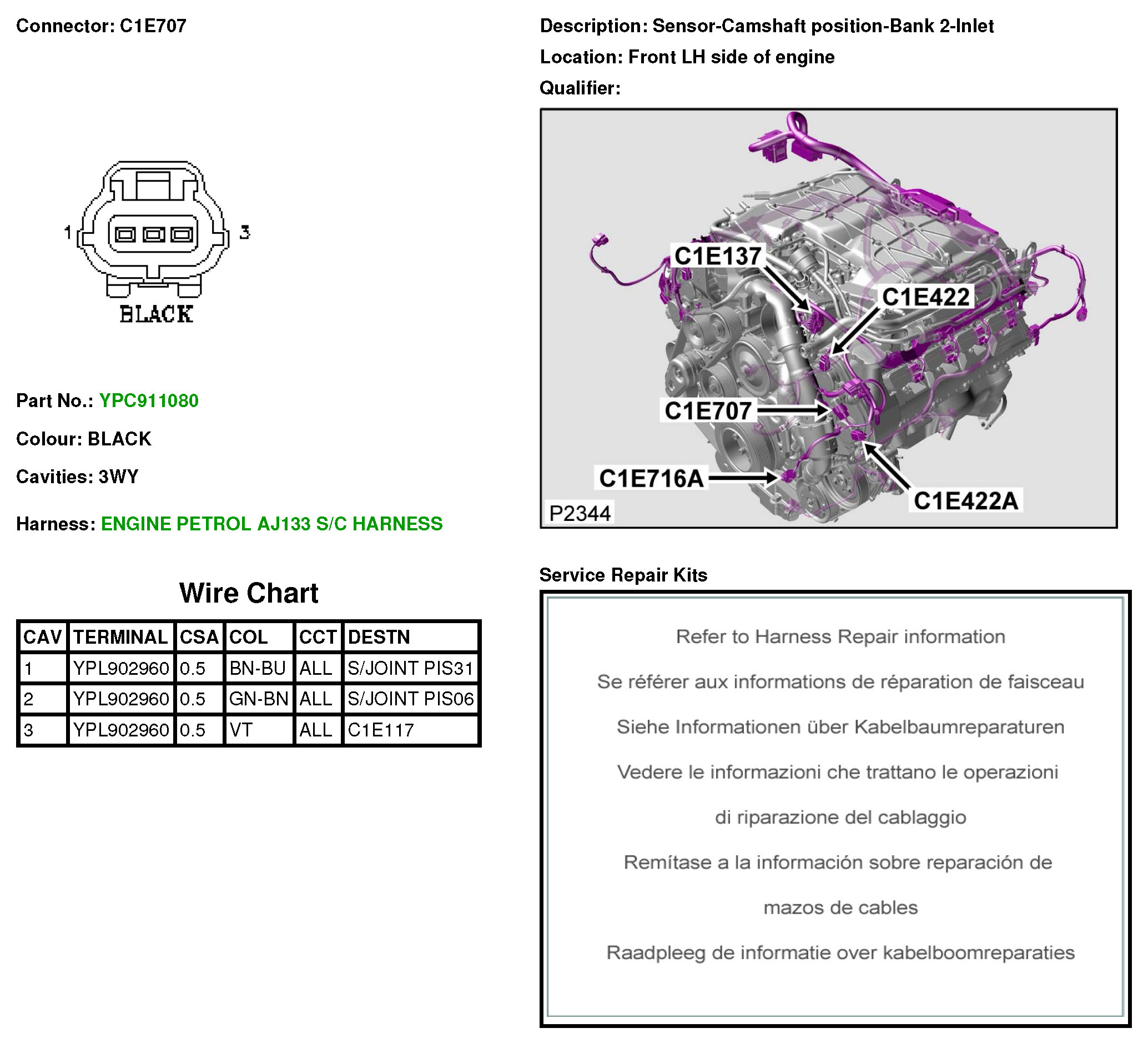 Connector: C1E707

1 3

BLACK

Part No.: YPC911080

Colour: BLACK

Cavities: 3WY

Harness: ENGINE PETROL AJ133 S/C HARNESS

Wire Chart

| CAV | TERMINAL | CSA | COL | CCT | DESTN |
|---|---|---|---|---|---|
| 1 | YPL902960 | 0.5 | BN-BU | ALL | S/JOINT PIS31 |
| 2 | YPL902960 | 0.5 | GN-BN | ALL | S/JOINT PIS06 |
| 3 | YPL902960 | 0.5 | VT | ALL | C1E117 |

Description: Sensor-Camshaft position-Bank 2-Inlet

Location: Front LH side of engine

Qualifier:

C1E137

C1E422

C1E707

C1E716A

C1E422A

P2344

Service Repair Kits

Refer to Harness Repair information

Se référer aux informations de réparation de faisceau

Siehe Informationen über Kabelbaumreparaturen

Vedere le informazioni che trattano le operazioni

di riparazione del cablaggio

Remítase a la información sobre reparación de

mazos de cables

Raadpleeg de informatie over kabelboomreparaties