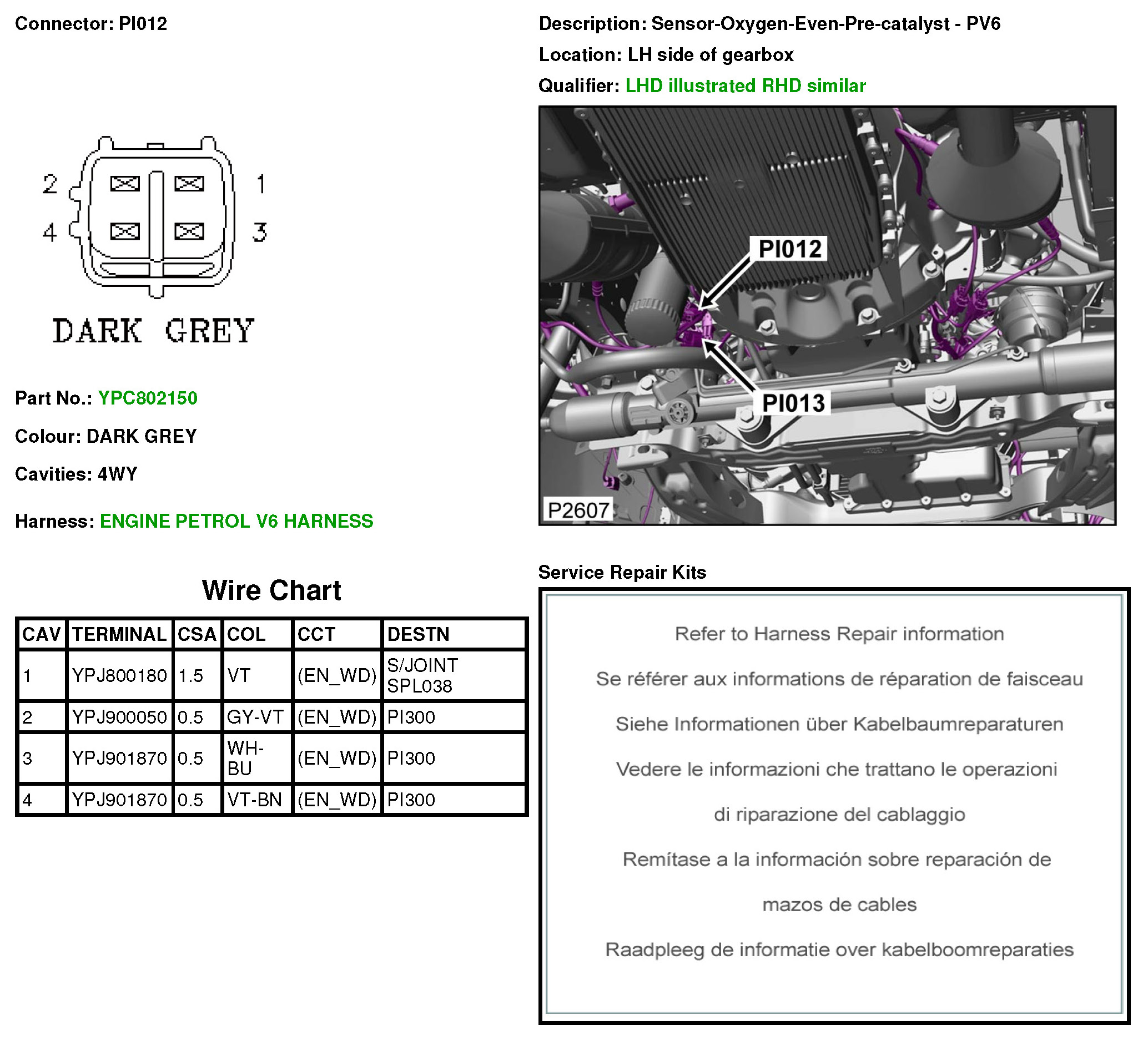 Connector: PI012

2 1
4 3

DARK GREY

Part No.: YPC802150

Colour: DARK GREY

Cavities: 4WY

Harness: ENGINE PETROL V6 HARNESS

Wire Chart

| CAV | TERMINAL | CSA | COL | CCT | DESTN |
|---|---|---|---|---|---|
| 1 | YPJ800180 | 1.5 | VT | (EN_WD) | S/JOINT SPL038 |
| 2 | YPJ900050 | 0.5 | GY-VT | (EN_WD) | PI300 |
| 3 | YPJ901870 | 0.5 | WH-BU | (EN_WD) | PI300 |
| 4 | YPJ901870 | 0.5 | VT-BN | (EN_WD) | PI300 |

Description: Sensor-Oxygen-Even-Pre-catalyst - PV6

Location: LH side of gearbox

Qualifier: LHD illustrated RHD similar

PI012

PI013

P2607

Service Repair Kits

Refer to Harness Repair information

Se référer aux informations de réparation de faisceau

Siehe Informationen über Kabelbaumreparaturen

Vedere le informazioni che trattano le operazioni

di riparazione del cablaggio

Remítase a la información sobre reparación de

mazos de cables

Raadpleeg de informatie over kabelboomreparaties