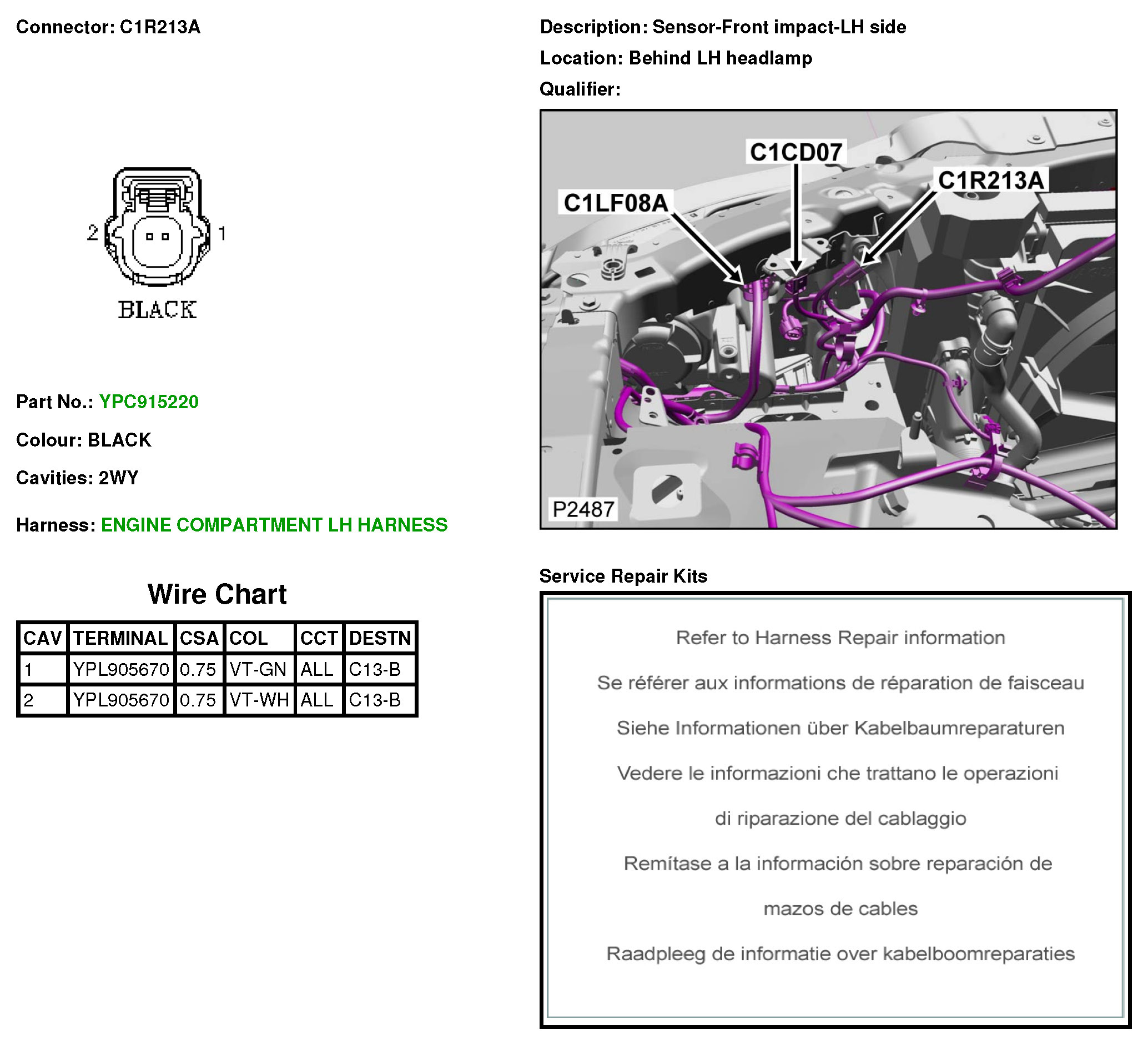 Connector: C1R213A

2 1

BLACK

Part No.: YPC915220

Colour: BLACK

Cavities: 2WY

Harness: ENGINE COMPARTMENT LH HARNESS

Wire Chart

| CAV | TERMINAL | CSA | COL | CCT | DESTN |
|---|---|---|---|---|---|
| 1 | YPL905670 | 0.75 | VT-GN | ALL | C13-B |
| 2 | YPL905670 | 0.75 | VT-WH | ALL | C13-B |

Description: Sensor-Front impact-LH side

Location: Behind LH headlamp

Qualifier:

C1CD07

C1R213A

C1LF08A

P2487

Service Repair Kits

Refer to Harness Repair information

Se référer aux informations de réparation de faisceau

Siehe Informationen über Kabelbaumreparaturen

Vedere le informazioni che trattano le operazioni di riparazione del cablaggio

Remítase a la información sobre reparación de mazos de cables

Raadpleeg de informatie over kabelboomreparaties