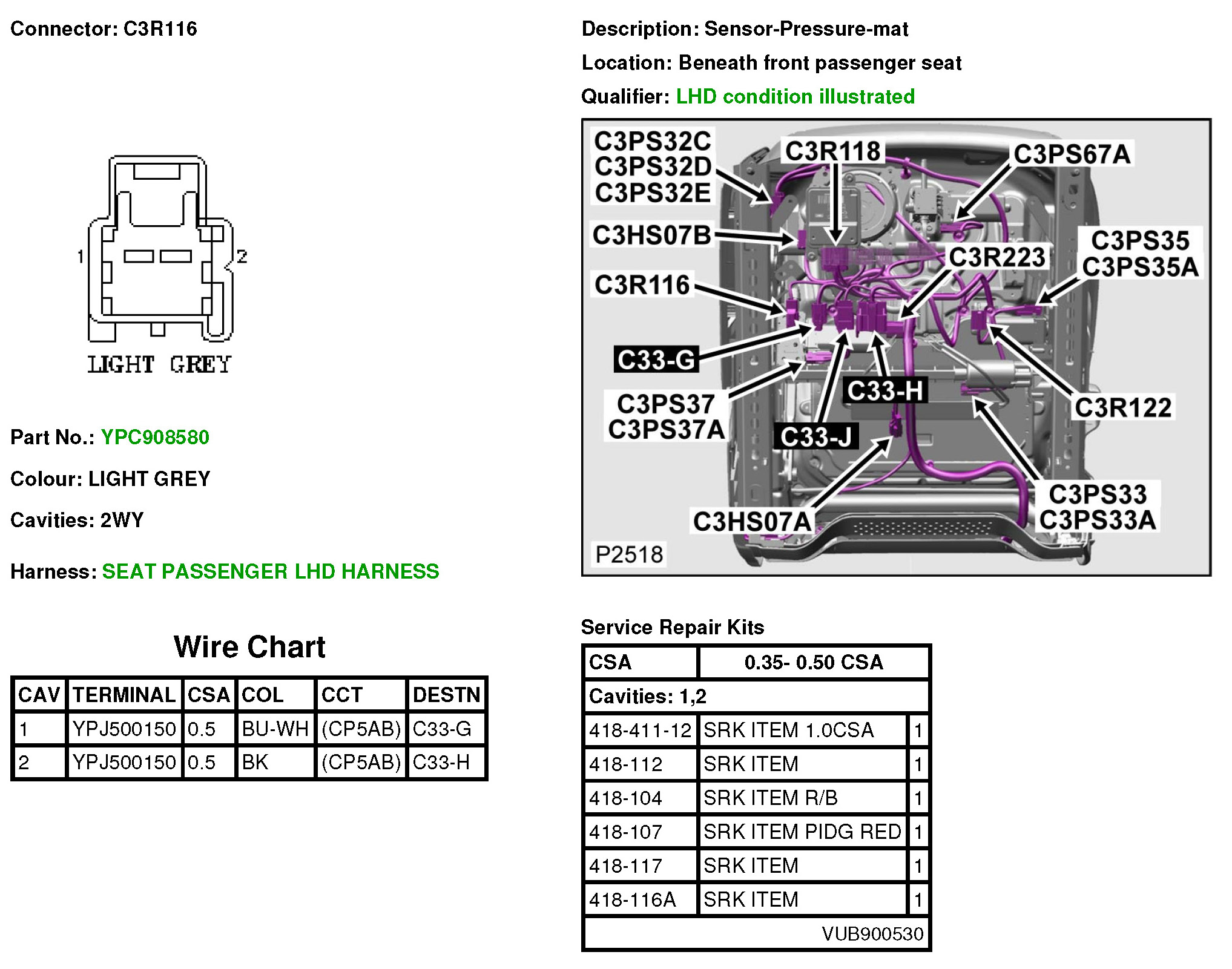 Connector: C3R116

1 2

LIGHT GREY

Part No.: YPC908580

Colour: LIGHT GREY

Cavities: 2WY

Harness: SEAT PASSENGER LHD HARNESS

Wire Chart

| CAV | TERMINAL | CSA | COL | CCT | DESTN |
|---|---|---|---|---|---|
| 1 | YPJ500150 | 0.5 | BU-WH | (CP5AB) | C33-G |
| 2 | YPJ500150 | 0.5 | BK | (CP5AB) | C33-H |

Description: Sensor-Pressure-mat

Location: Beneath front passenger seat

Qualifier: LHD condition illustrated

C3PS32C
C3PS32D
C3PS32E
C3R118
C3PS67A
C3HS07B
C3R223
C3PS35
C3PS35A
C3R116
C33-G
C3PS37
C3PS37A
C33-H
C33-J
C3R122
C3HS07A
C3PS33
C3PS33A
P2518

Service Repair Kits

| CSA | 0.35- 0.50 CSA | |
|---|---|---|
| Cavities: 1,2 | | |
| 418-411-12 | SRK ITEM 1.0CSA | 1 |
| 418-112 | SRK ITEM | 1 |
| 418-104 | SRK ITEM R/B | 1 |
| 418-107 | SRK ITEM PIDG RED | 1 |
| 418-117 | SRK ITEM | 1 |
| 418-116A | SRK ITEM | 1 |
| | VUB900530 | |