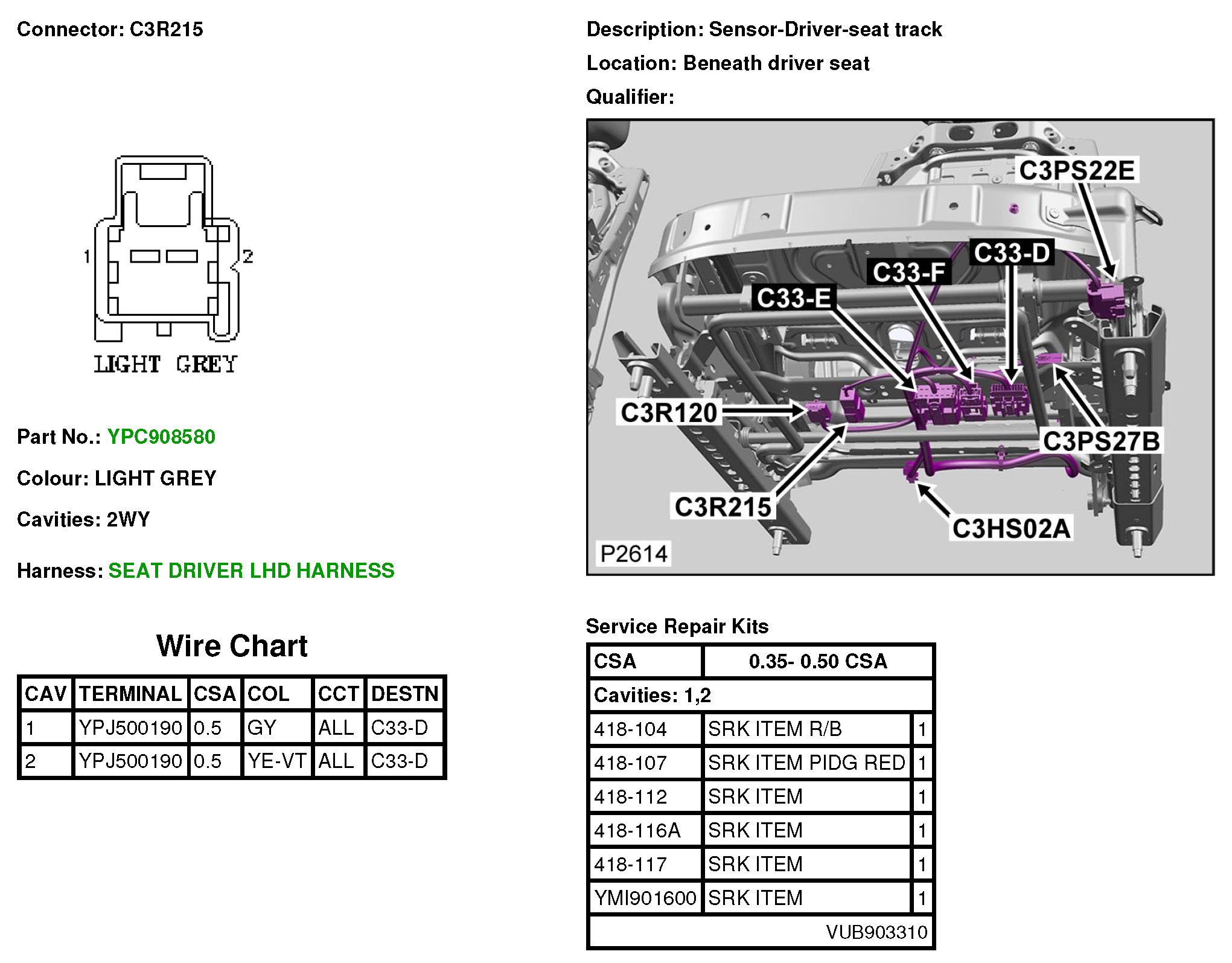 Connector: C3R215

1

2

LIGHT GREY

Part No.: YPC908580

Colour: LIGHT GREY

Cavities: 2WY

Harness: SEAT DRIVER LHD HARNESS

Wire Chart

| CAV | TERMINAL | CSA | COL | CCT | DESTN |
|---|---|---|---|---|---|
| 1 | YPJ500190 | 0.5 | GY | ALL | C33-D |
| 2 | YPJ500190 | 0.5 | YE-VT | ALL | C33-D |

Description: Sensor-Driver-seat track

Location: Beneath driver seat

Qualifier:

C3PS22E

C33-D

C33-F

C33-E

C3R120

C3PS27B

C3R215

C3HS02A

P2614

Service Repair Kits

| CSA | 0.35- 0.50 CSA | |
|---|---|---|
| Cavities: 1,2 | | |
| 418-104 | SRK ITEM R/B | 1 |
| 418-107 | SRK ITEM PIDG RED | 1 |
| 418-112 | SRK ITEM | 1 |
| 418-116A | SRK ITEM | 1 |
| 418-117 | SRK ITEM | 1 |
| YMI901600 | SRK ITEM | 1 |
| | VUB903310 | |