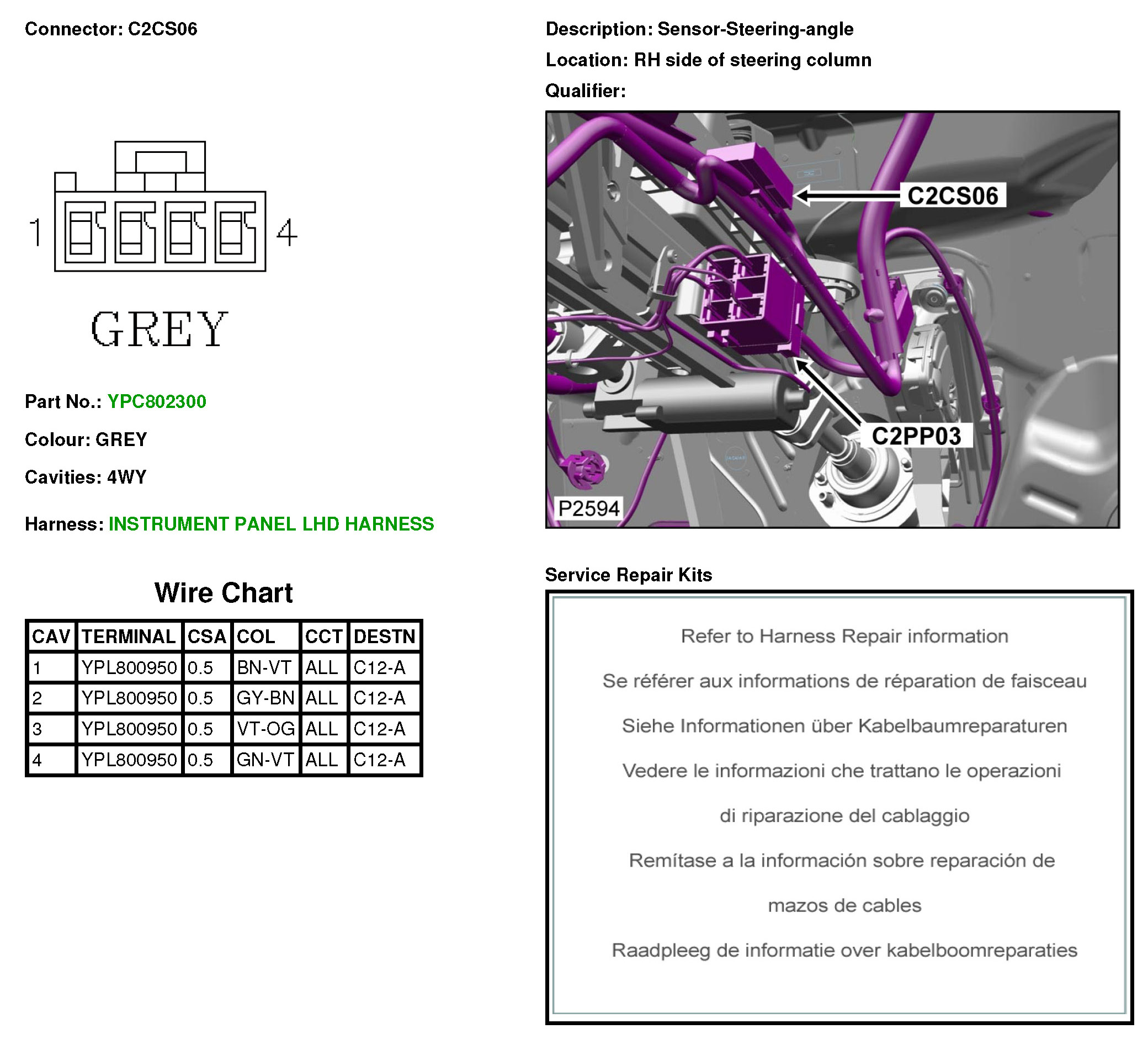 Connector: C2CS06

1

4

GREY

Part No.: YPC802300

Colour: GREY

Cavities: 4WY

Harness: INSTRUMENT PANEL LHD HARNESS

Wire Chart

| CAV | TERMINAL | CSA | COL | CCT | DESTN |
|---|---|---|---|---|---|
| 1 | YPL800950 | 0.5 | BN-VT | ALL | C12-A |
| 2 | YPL800950 | 0.5 | GY-BN | ALL | C12-A |
| 3 | YPL800950 | 0.5 | VT-OG | ALL | C12-A |
| 4 | YPL800950 | 0.5 | GN-VT | ALL | C12-A |

Description: Sensor-Steering-angle

Location: RH side of steering column

Qualifier:

C2CS06

C2PP03

P2594

Service Repair Kits

Refer to Harness Repair information

Se référer aux informations de réparation de faisceau

Siehe Informationen über Kabelbaumreparaturen

Vedere le informazioni che trattano le operazioni

di riparazione del cablaggio

Remítase a la información sobre reparación de

mazos de cables

Raadpleeg de informatie over kabelboomreparaties