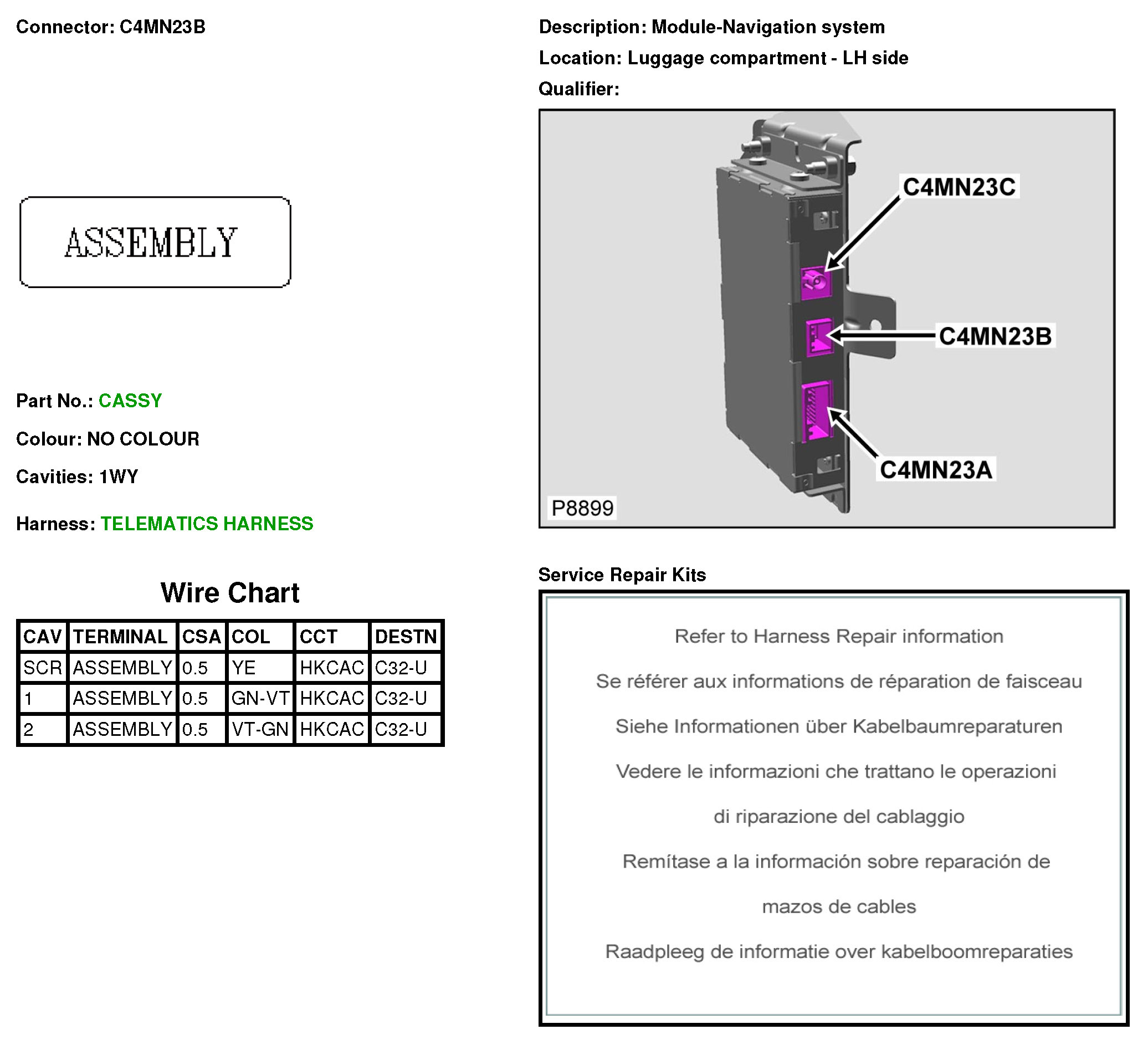 Connector: C4MN23B

ASSEMBLY

Part No.: CASSY

Colour: NO COLOUR

Cavities: 1WY

Harness: TELEMATICS HARNESS

Wire Chart

| CAV | TERMINAL | CSA | COL | CCT | DESTN |
|---|---|---|---|---|---|
| SCR | ASSEMBLY | 0.5 | YE | HKCAC | C32-U |
| 1 | ASSEMBLY | 0.5 | GN-VT | HKCAC | C32-U |
| 2 | ASSEMBLY | 0.5 | VT-GN | HKCAC | C32-U |

Description: Module-Navigation system

Location: Luggage compartment - LH side

Qualifier:

C4MN23C

C4MN23B

C4MN23A

P8899

Service Repair Kits

Refer to Harness Repair information

Se référer aux informations de réparation de faisceau

Siehe Informationen über Kabelbaumreparaturen

Vedere le informazioni che trattano le operazioni

di riparazione del cablaggio

Remítase a la información sobre reparación de

mazos de cables

Raadpleeg de informatie over kabelboomreparaties