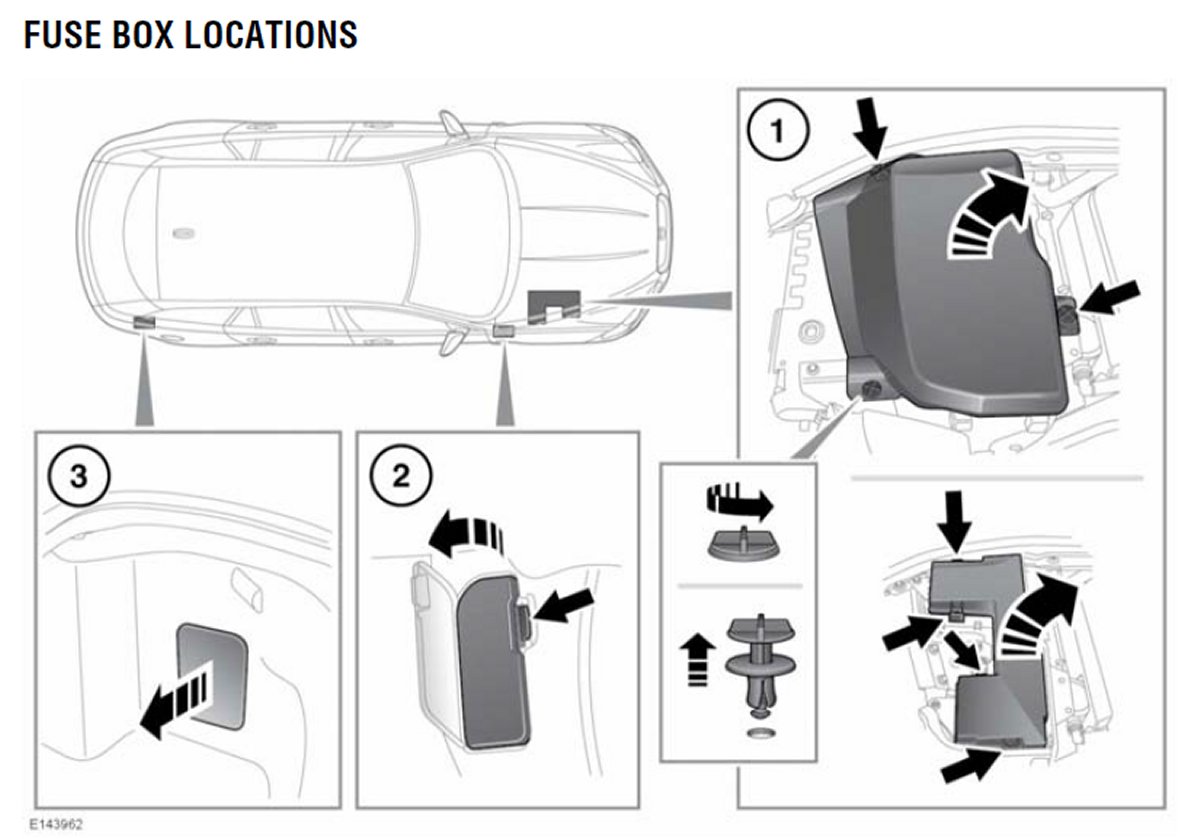 FUSE BOX LOCATIONS

1

3

2

E143962