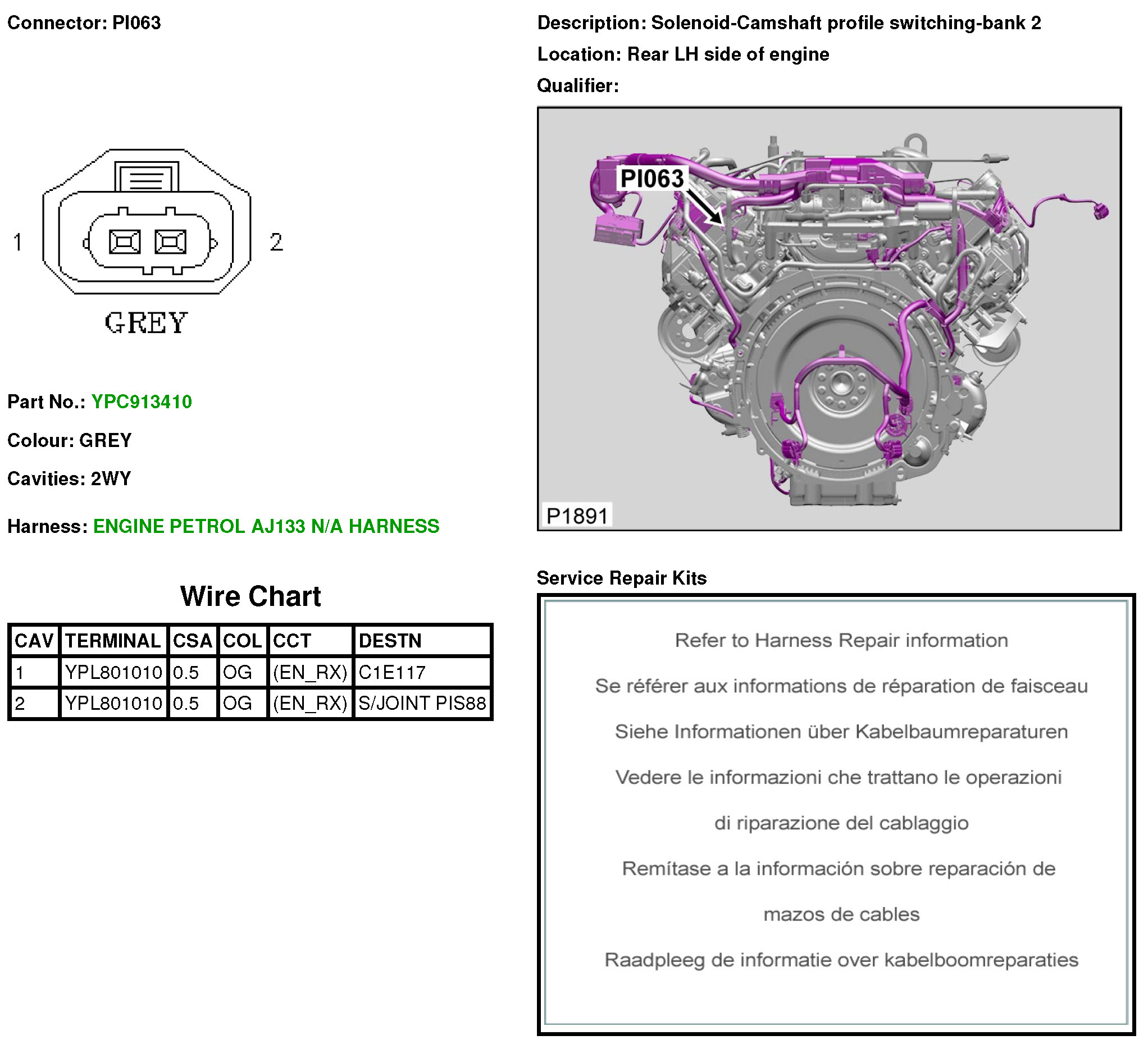 Connector: PI063

1

2

GREY

Part No.: YPC913410

Colour: GREY

Cavities: 2WY

Harness: ENGINE PETROL AJ133 N/A HARNESS

Wire Chart

| CAV | TERMINAL | CSA | COL | CCT | DESTN |
|---|---|---|---|---|---|
| 1 | YPL801010 | 0.5 | OG | (EN_RX) | C1E117 |
| 2 | YPL801010 | 0.5 | OG | (EN_RX) | S/JOINT PIS88 |

Description: Solenoid-Camshaft profile switching-bank 2

Location: Rear LH side of engine

Qualifier:

PI063

P1891

Service Repair Kits

Refer to Harness Repair information

Se référer aux informations de réparation de faisceau

Siehe Informationen über Kabelbaumreparaturen

Vedere le informazioni che trattano le operazioni di riparazione del cablaggio

Remítase a la información sobre reparación de mazos de cables

Raadpleeg de informatie over kabelboomreparaties