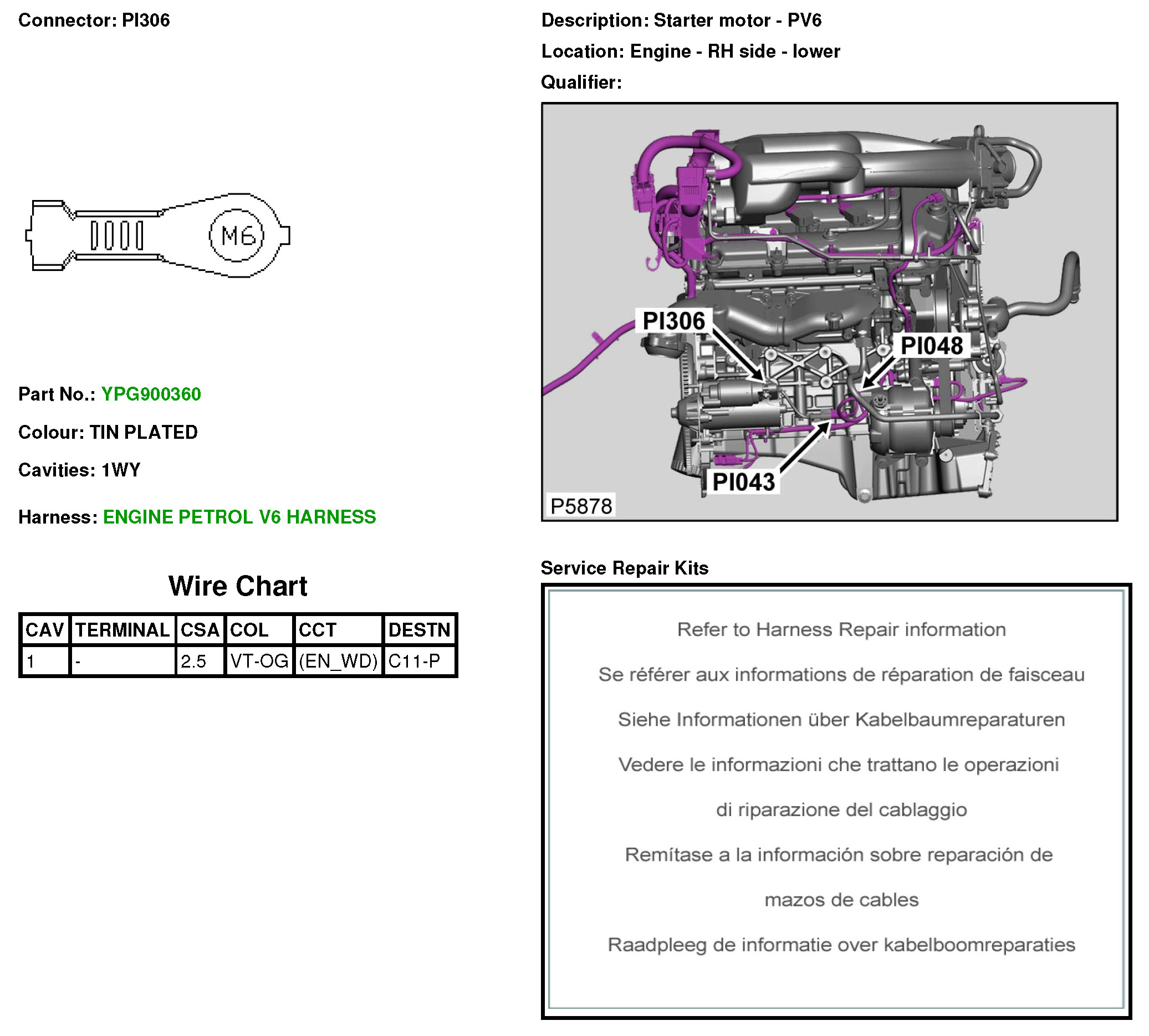 Connector: PI306

M6

Part No.: YPG900360

Colour: TIN PLATED

Cavities: 1WY

Harness: ENGINE PETROL V6 HARNESS

Wire Chart

| CAV | TERMINAL | CSA | COL | CCT | DESTN |
|---|---|---|---|---|---|
| 1 | - | 2.5 | VT-OG | (EN_WD) | C11-P |

Description: Starter motor - PV6

Location: Engine - RH side - lower

Qualifier:

PI306

PI048

PI043

P5878

Service Repair Kits

Refer to Harness Repair information

Se référer aux informations de réparation de faisceau

Siehe Informationen über Kabelbaumreparaturen

Vedere le informazioni che trattano le operazioni di riparazione del cablaggio

Remítase a la información sobre reparación de mazos de cables

Raadpleeg de informatie over kabelboomreparaties