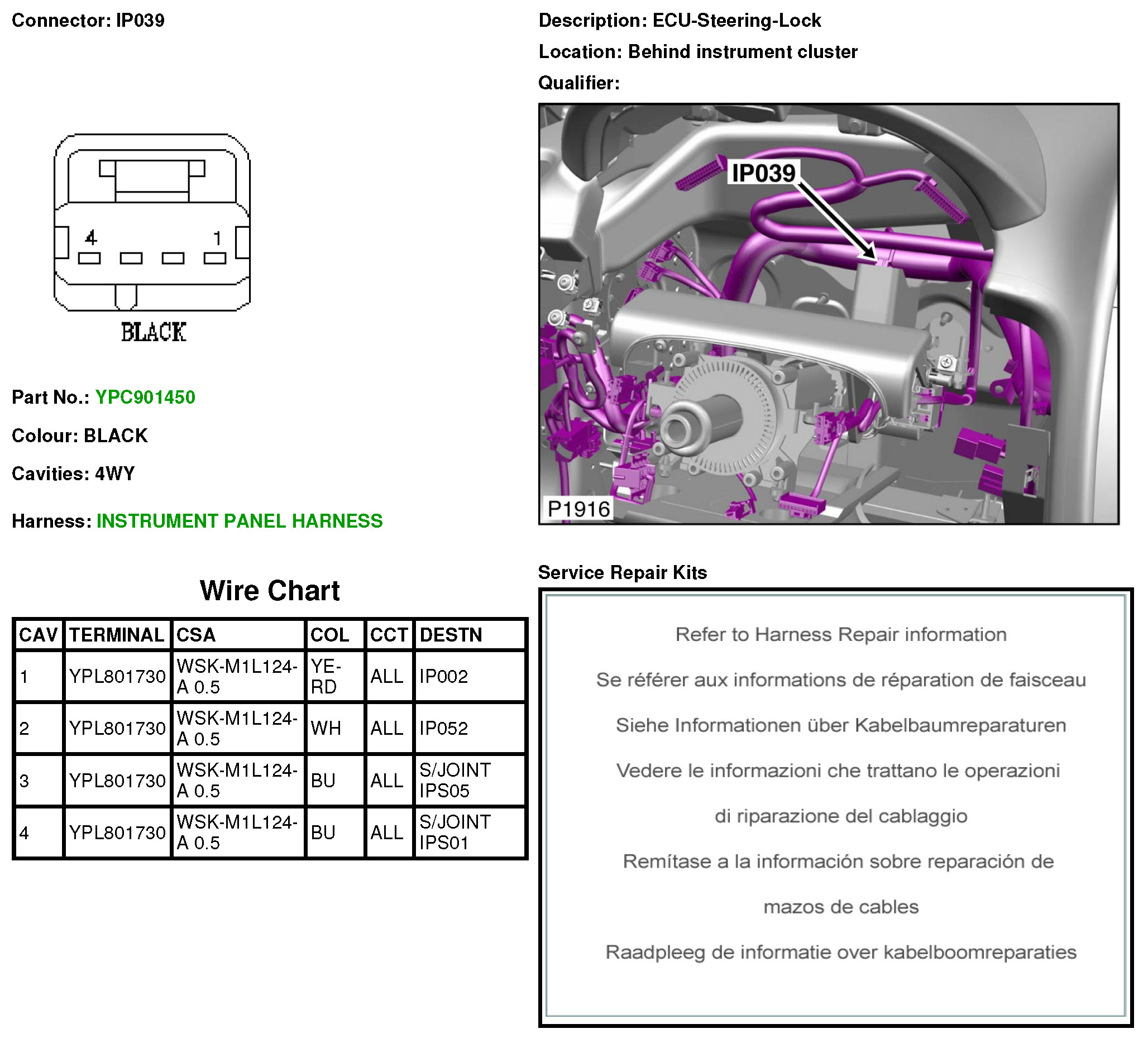 Connector: IP039

4 1

BLACK

Part No.: YPC901450

Colour: BLACK

Cavities: 4WY

Harness: INSTRUMENT PANEL HARNESS

Wire Chart

| CAV | TERMINAL | CSA | COL | CCT | DESTN |
|---|---|---|---|---|---|
| 1 | YPL801730 | WSK-M1L124-A 0.5 | YE-RD | ALL | IP002 |
| 2 | YPL801730 | WSK-M1L124-A 0.5 | WH | ALL | IP052 |
| 3 | YPL801730 | WSK-M1L124-A 0.5 | BU | ALL | S/JOINT IPS05 |
| 4 | YPL801730 | WSK-M1L124-A 0.5 | BU | ALL | S/JOINT IPS01 |

Description: ECU-Steering-Lock

Location: Behind instrument cluster

Qualifier:

IP039

P1916

Service Repair Kits

Refer to Harness Repair information

Se référer aux informations de réparation de faisceau

Siehe Informationen über Kabelbaumreparaturen

Vedere le informazioni che trattano le operazioni di riparazione del cablaggio

Remítase a la información sobre reparación de mazos de cables

Raadpleeg de informatie over kabelboomreparaties