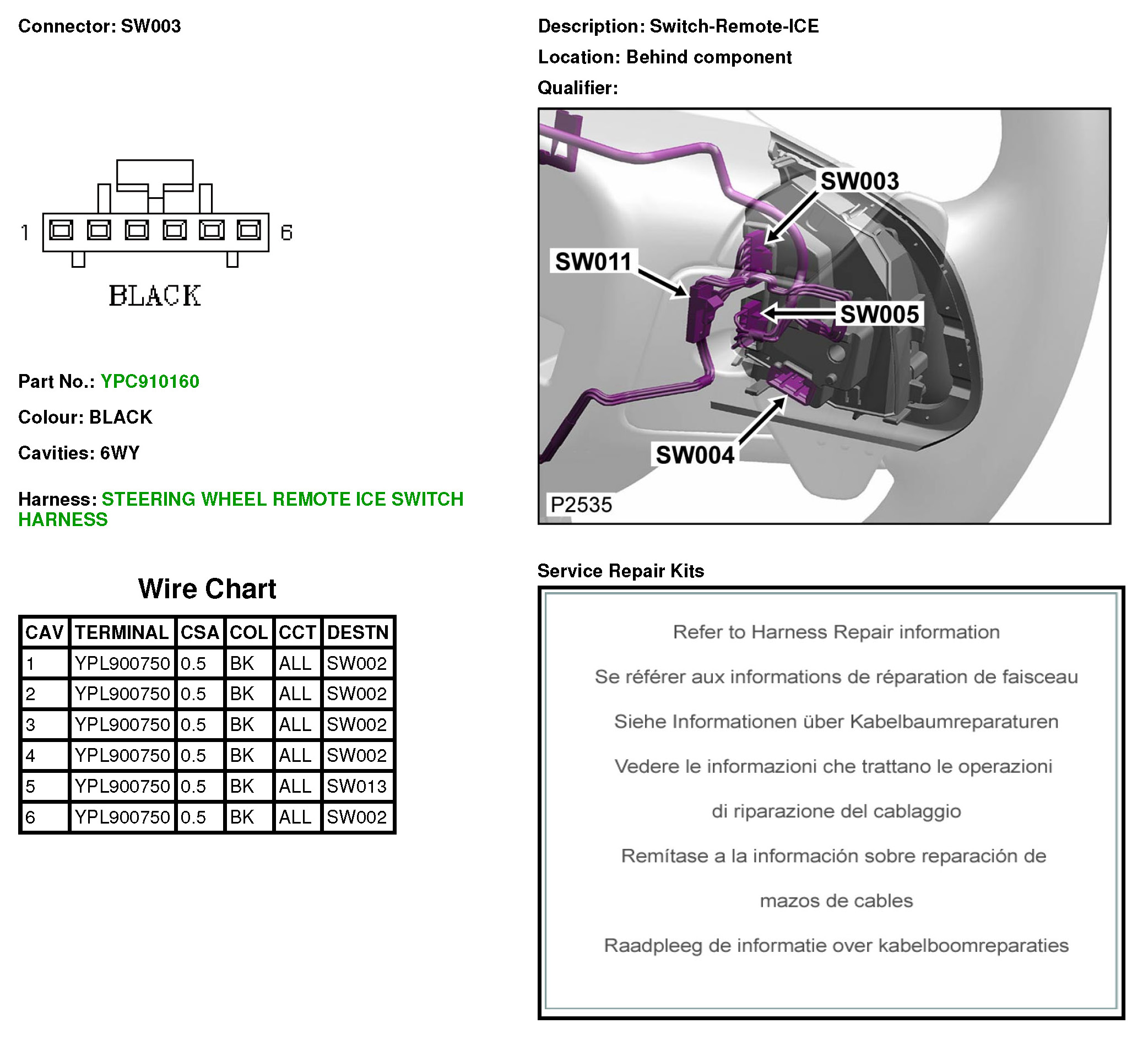 Connector: SW003

1 6

BLACK

Part No.: YPC910160

Colour: BLACK

Cavities: 6WY

Harness: STEERING WHEEL REMOTE ICE SWITCH HARNESS

Wire Chart

| CAV | TERMINAL | CSA | COL | CCT | DESTN |
|---|---|---|---|---|---|
| 1 | YPL900750 | 0.5 | BK | ALL | SW002 |
| 2 | YPL900750 | 0.5 | BK | ALL | SW002 |
| 3 | YPL900750 | 0.5 | BK | ALL | SW002 |
| 4 | YPL900750 | 0.5 | BK | ALL | SW002 |
| 5 | YPL900750 | 0.5 | BK | ALL | SW013 |
| 6 | YPL900750 | 0.5 | BK | ALL | SW002 |

Description: Switch-Remote-ICE

Location: Behind component

Qualifier:

SW003
SW011
SW005
SW004
P2535

Service Repair Kits

Refer to Harness Repair information

Se référer aux informations de réparation de faisceau

Siehe Informationen über Kabelbaumreparaturen

Vedere le informazioni che trattano le operazioni

di riparazione del cablaggio

Remítase a la información sobre reparación de

mazos de cables

Raadpleeg de informatie over kabelboomreparaties