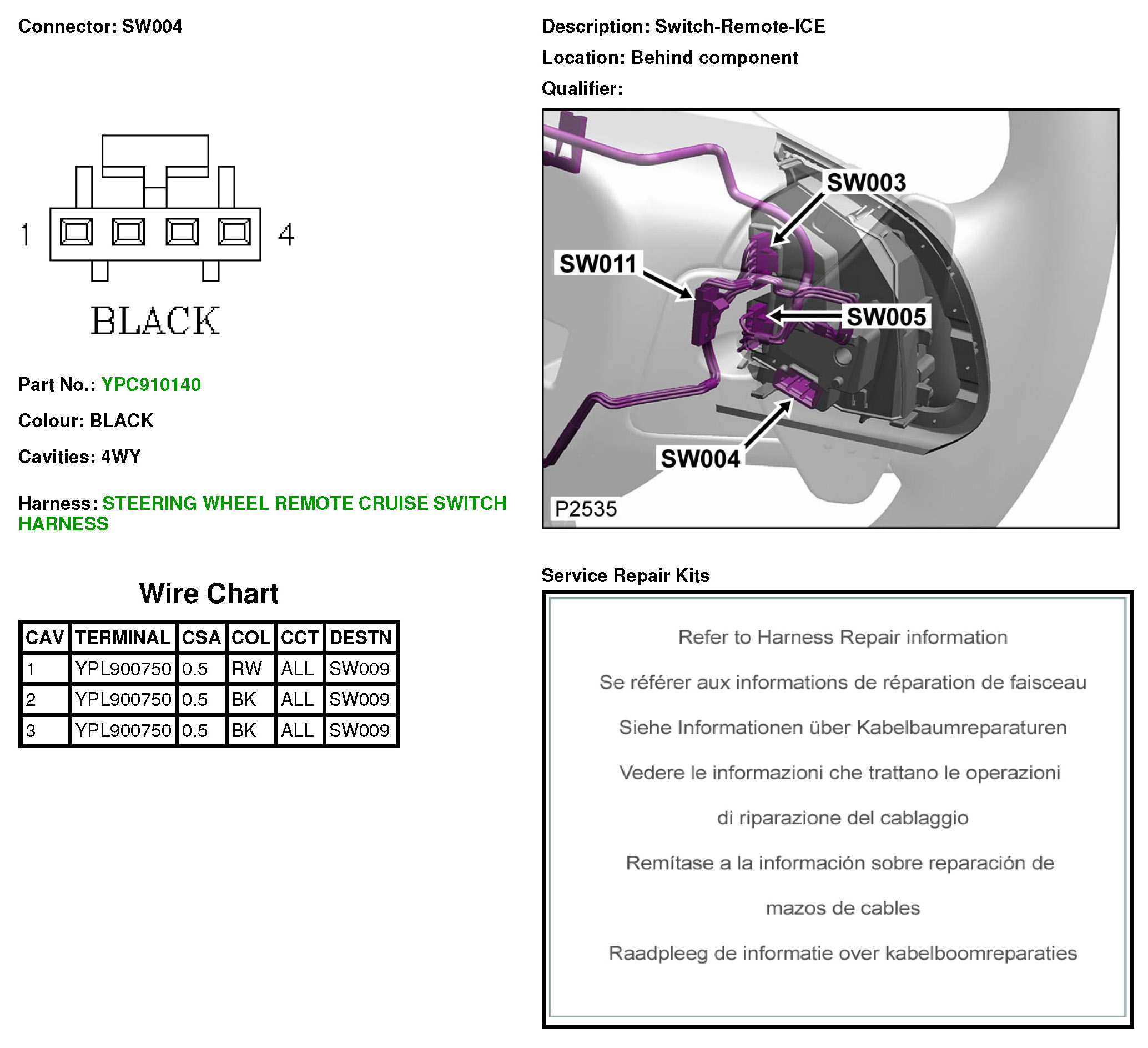 Connector: SW004

1 4

BLACK

Part No.: YPC910140

Colour: BLACK

Cavities: 4WY

Harness: STEERING WHEEL REMOTE CRUISE SWITCH HARNESS

Wire Chart

| CAV | TERMINAL | CSA | COL | CCT | DESTN |
|---|---|---|---|---|---|
| 1 | YPL900750 | 0.5 | RW | ALL | SW009 |
| 2 | YPL900750 | 0.5 | BK | ALL | SW009 |
| 3 | YPL900750 | 0.5 | BK | ALL | SW009 |

Description: Switch-Remote-ICE

Location: Behind component

Qualifier:

SW003

SW011

SW005

SW004

P2535

Service Repair Kits

Refer to Harness Repair information

Se référer aux informations de réparation de faisceau

Siehe Informationen über Kabelbaumreparaturen

Vedere le informazioni che trattano le operazioni

di riparazione del cablaggio

Remítase a la información sobre reparación de

mazos de cables

Raadpleeg de informatie over kabelboomreparaties