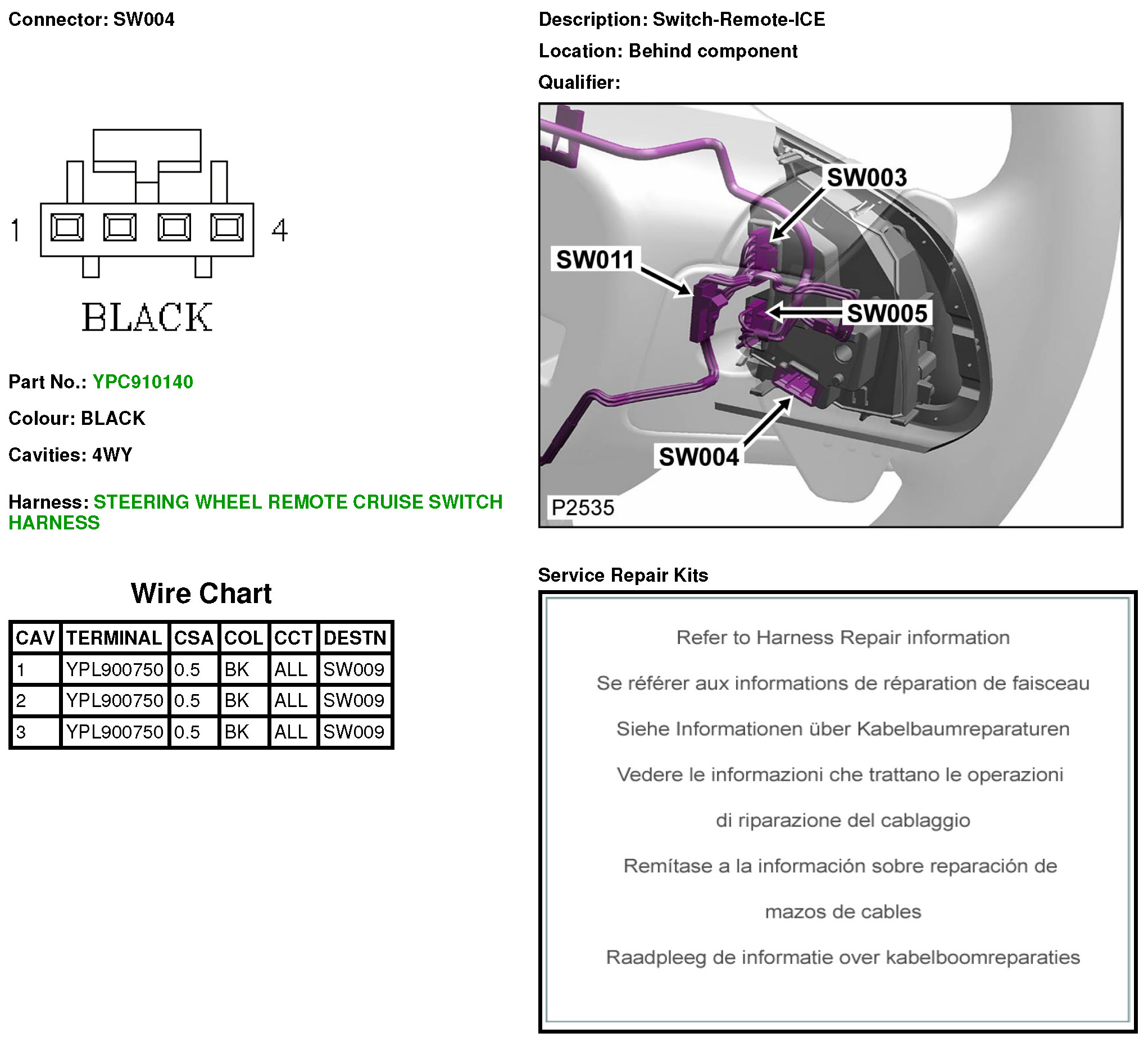 Connector: SW004

1

4

BLACK

Part No.: YPC910140

Colour: BLACK

Cavities: 4WY

Harness: STEERING WHEEL REMOTE CRUISE SWITCH HARNESS

Wire Chart

| CAV | TERMINAL | CSA | COL | CCT | DESTN |
|---|---|---|---|---|---|
| 1 | YPL900750 | 0.5 | BK | ALL | SW009 |
| 2 | YPL900750 | 0.5 | BK | ALL | SW009 |
| 3 | YPL900750 | 0.5 | BK | ALL | SW009 |

Description: Switch-Remote-ICE

Location: Behind component

Qualifier:

SW003

SW011

SW005

SW004

P2535

Service Repair Kits

Refer to Harness Repair information

Se référer aux informations de réparation de faisceau

Siehe Informationen über Kabelbaumreparaturen

Vedere le informazioni che trattano le operazioni di riparazione del cablaggio

Remítase a la información sobre reparación de mazos de cables

Raadpleeg de informatie over kabelboomreparaties