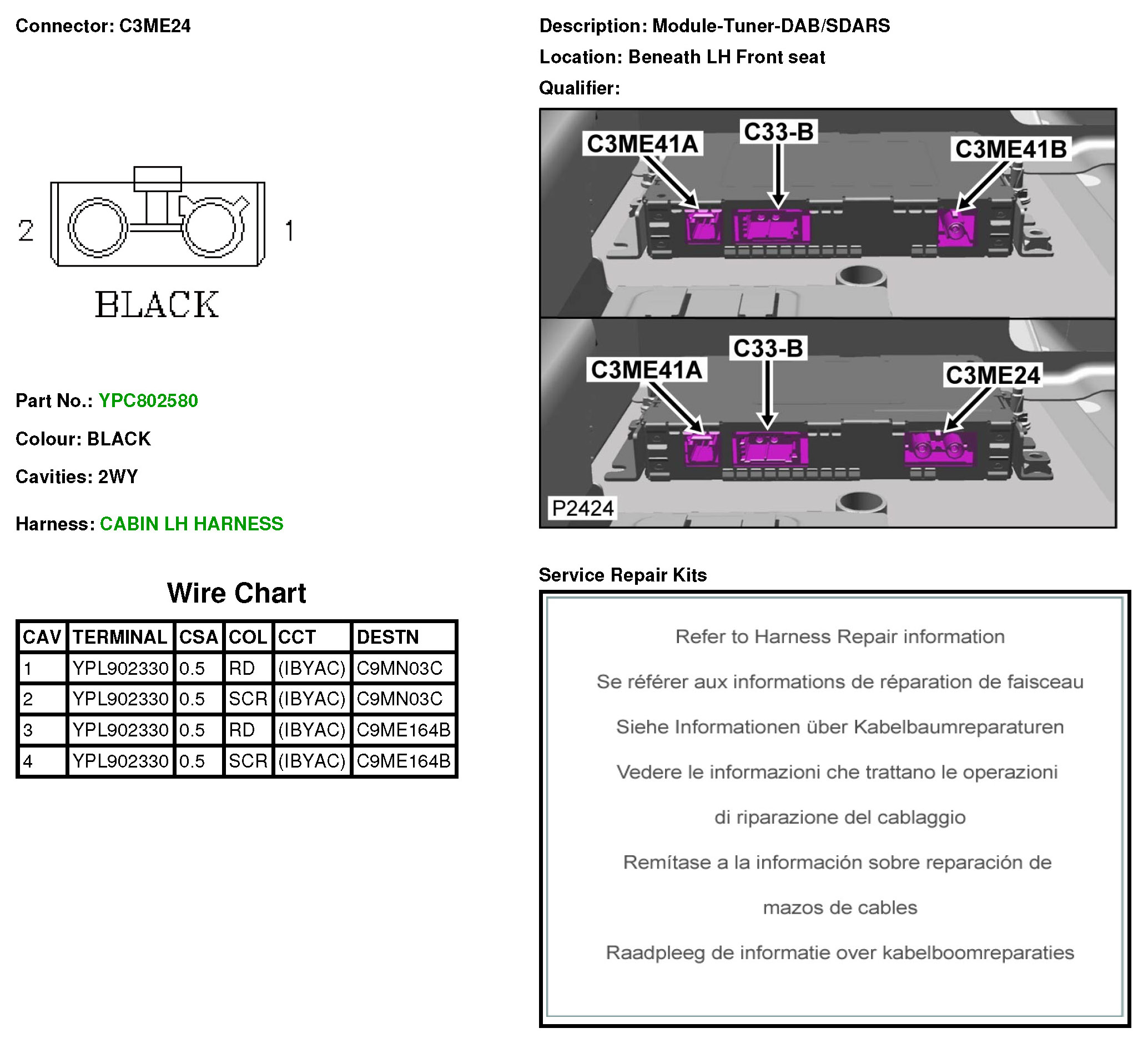 Connector: C3ME24

2 1

BLACK

Part No.: YPC802580

Colour: BLACK

Cavities: 2WY

Harness: CABIN LH HARNESS

Wire Chart

| CAV | TERMINAL | CSA | COL | CCT | DESTN |
|---|---|---|---|---|---|
| 1 | YPL902330 | 0.5 | RD | (IBYAC) | C9MN03C |
| 2 | YPL902330 | 0.5 | SCR | (IBYAC) | C9MN03C |
| 3 | YPL902330 | 0.5 | RD | (IBYAC) | C9ME164B |
| 4 | YPL902330 | 0.5 | SCR | (IBYAC) | C9ME164B |

Description: Module-Tuner-DAB/SDARS

Location: Beneath LH Front seat

Qualifier:

C3ME41A C33-B C3ME41B

C3ME41A C33-B C3ME24

P2424

Service Repair Kits

Refer to Harness Repair information

Se référer aux informations de réparation de faisceau

Siehe Informationen über Kabelbaumreparaturen

Vedere le informazioni che trattano le operazioni

di riparazione del cablaggio

Remítase a la información sobre reparación de

mazos de cables

Raadpleeg de informatie over kabelboomreparaties