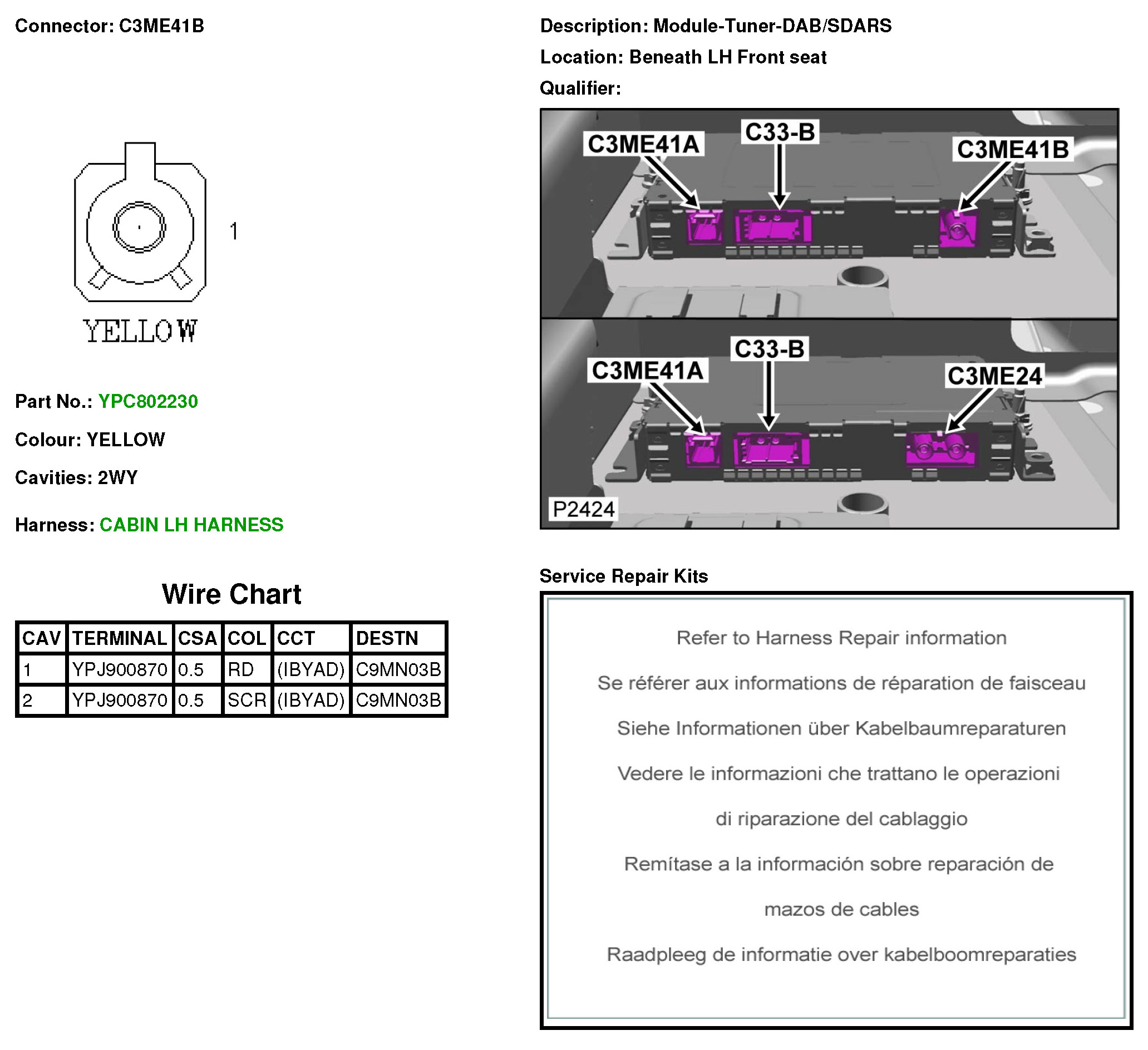 Connector: C3ME41B

1

YELLOW

Part No.: YPC802230

Colour: YELLOW

Cavities: 2WY

Harness: CABIN LH HARNESS

Wire Chart

| CAV | TERMINAL | CSA | COL | CCT | DESTN |
|---|---|---|---|---|---|
| 1 | YPJ900870 | 0.5 | RD | (IBYAD) | C9MN03B |
| 2 | YPJ900870 | 0.5 | SCR | (IBYAD) | C9MN03B |

Description: Module-Tuner-DAB/SDARS

Location: Beneath LH Front seat

Qualifier:

C3ME41A C33-B C3ME41B

C3ME41A C33-B C3ME24

P2424

Service Repair Kits

Refer to Harness Repair information

Se référer aux informations de réparation de faisceau

Siehe Informationen über Kabelbaumreparaturen

Vedere le informazioni che trattano le operazioni

di riparazione del cablaggio

Remítase a la información sobre reparación de

mazos de cables

Raadpleeg de informatie over kabelboomreparaties