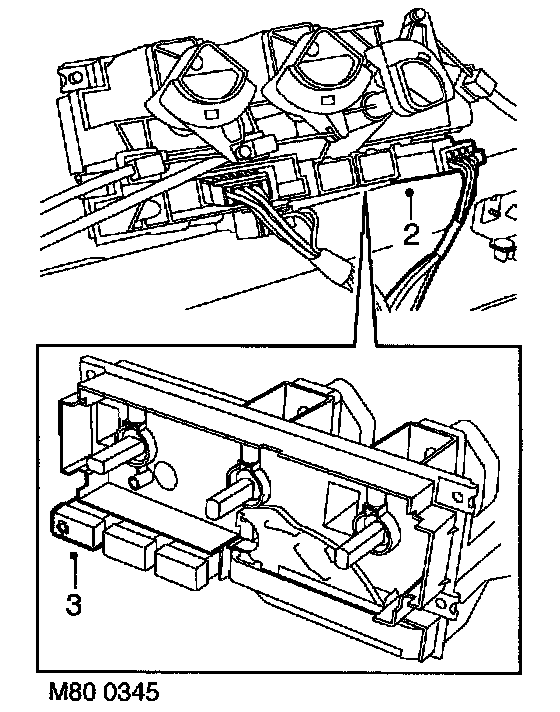 2

3

M80 0345