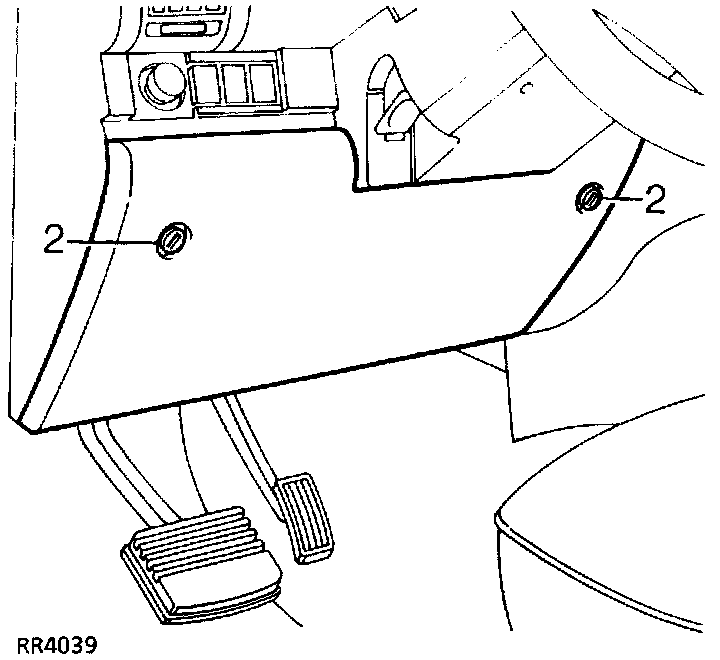 2

2

RR4039