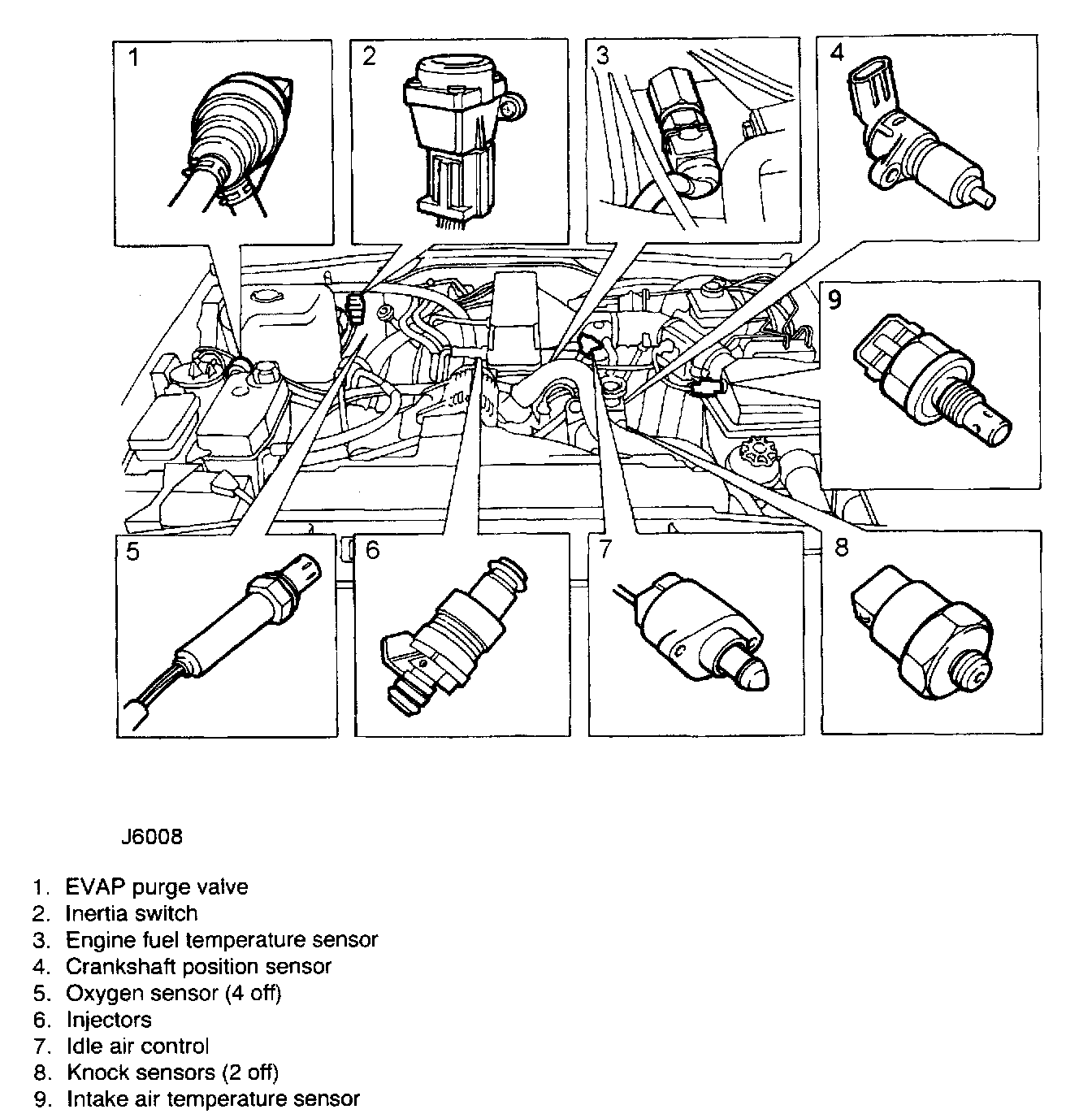 1

2

3

4

9

5

6

7

8

J6008

1. EVAP purge valve
2. Inertia switch
3. Engine fuel temperature sensor
4. Crankshaft position sensor
5. Oxygen sensor (4 off)
6. Injectors
7. Idle air control
8. Knock sensors (2 off)
9. Intake air temperature sensor