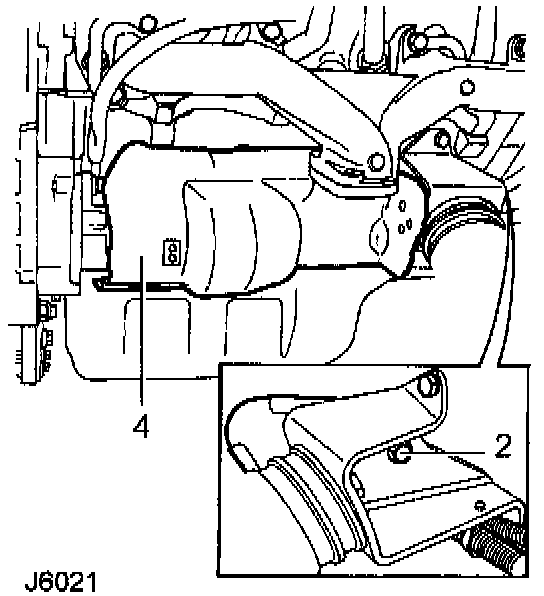 4

2

J6021