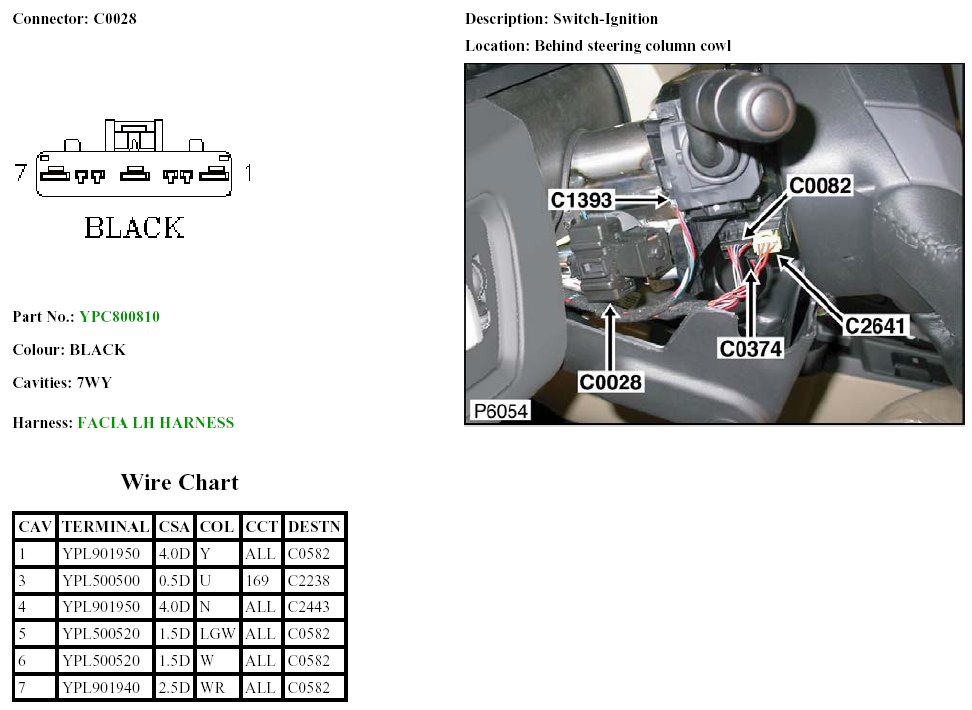 Connector: C0028

7 1

BLACK

Part No.: YPC800810

Colour: BLACK

Cavities: 7WY

Harness: FACIA LH HARNESS

Wire Chart

| CAV | TERMINAL | CSA | COL | CCT | DESTN |
|---|---|---|---|---|---|
| 1 | YPL901950 | 4.0D | Y | ALL | C0582 |
| 3 | YPL500500 | 0.5D | U | 169 | C2238 |
| 4 | YPL901950 | 4.0D | N | ALL | C2443 |
| 5 | YPL500520 | 1.5D | LGW | ALL | C0582 |
| 6 | YPL500520 | 1.5D | W | ALL | C0582 |
| 7 | YPL901940 | 2.5D | WR | ALL | C0582 |

Description: Switch-Ignition

Location: Behind steering column cowl

C1393
C0082
C2641
C0374
C0028
P6054