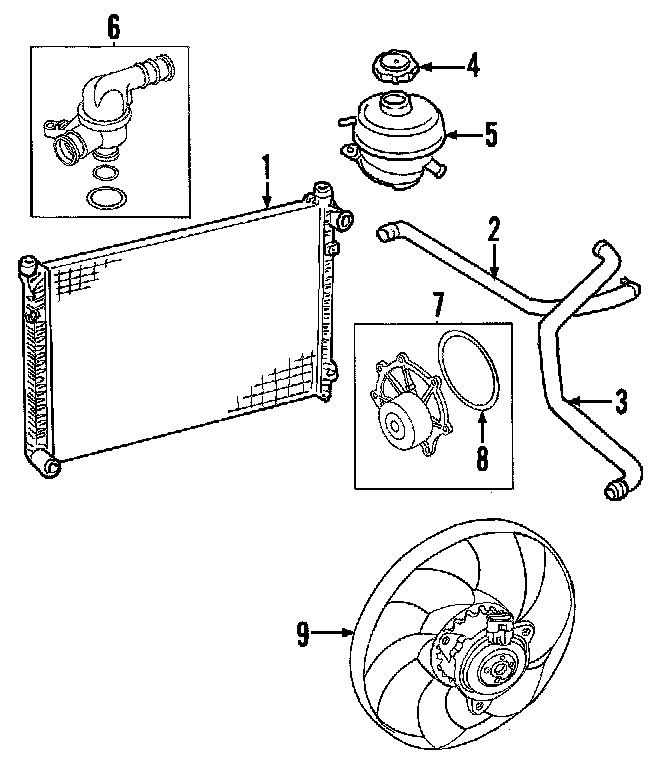 6
4
5
1
2
7
3
8
9