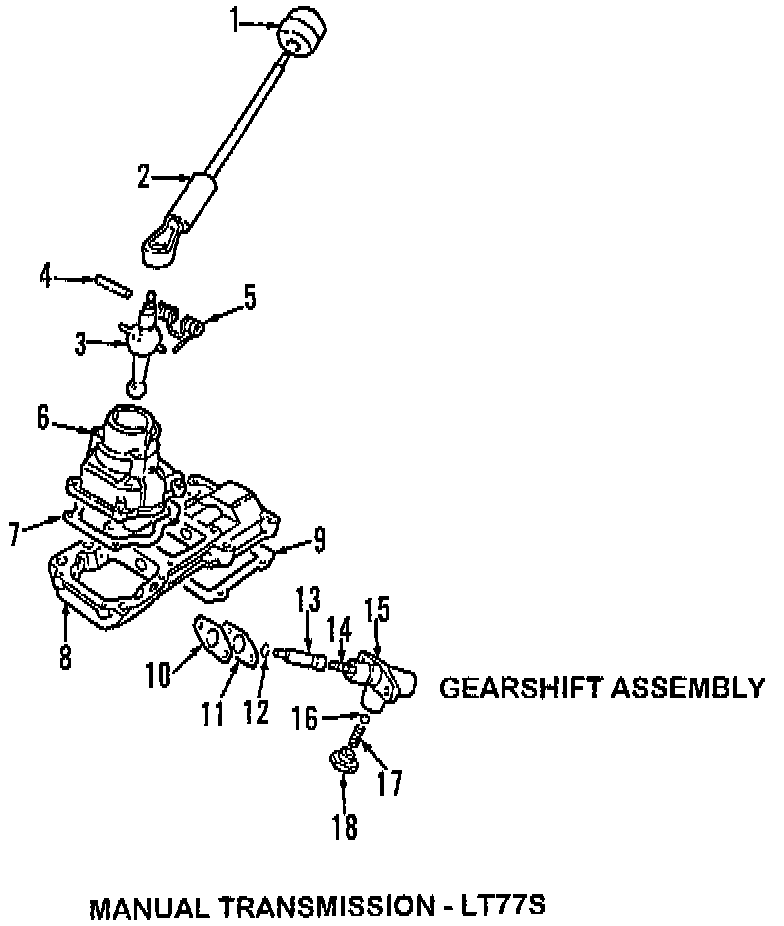 1
2
4
5
3
6
7
9
8
13
14
15
10
11
12
16
17
18
GEARSHIFT ASSEMBLY

MANUAL TRANSMISSION - LT77S