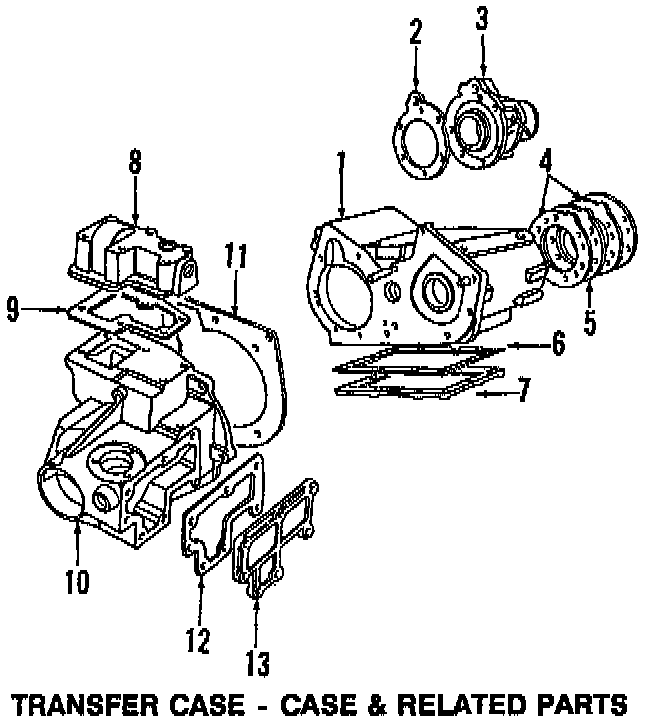 2
3
8
1
4
11
9
5
6
7
10
12
13

TRANSFER CASE - CASE & RELATED PARTS