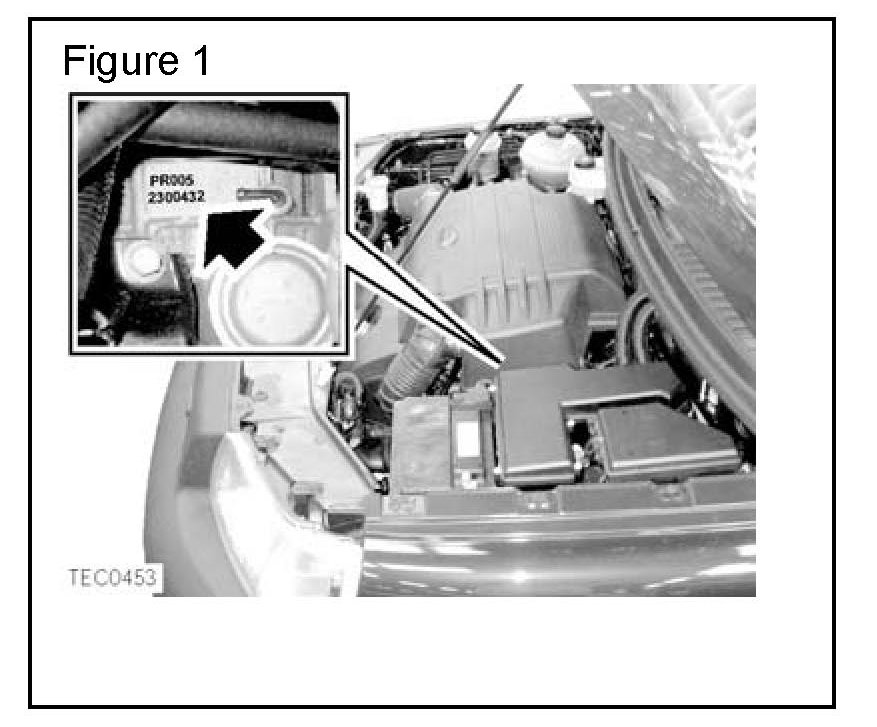 Figure 1

PR005
2300432

TEC0453