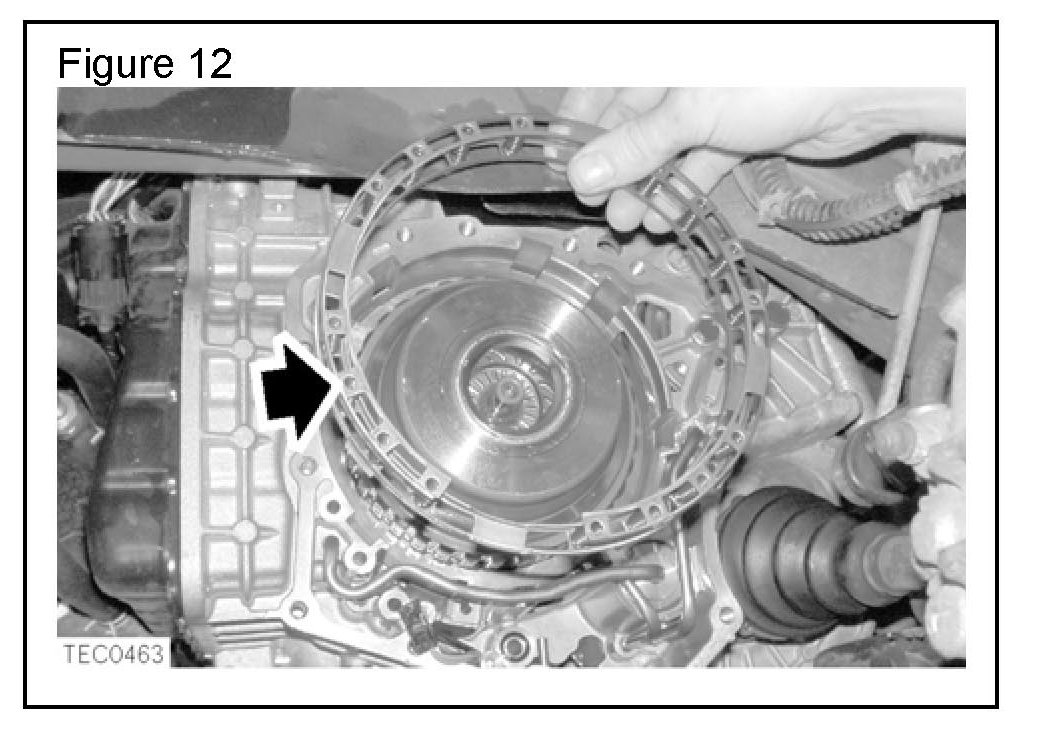 Figure 12

TEC0463