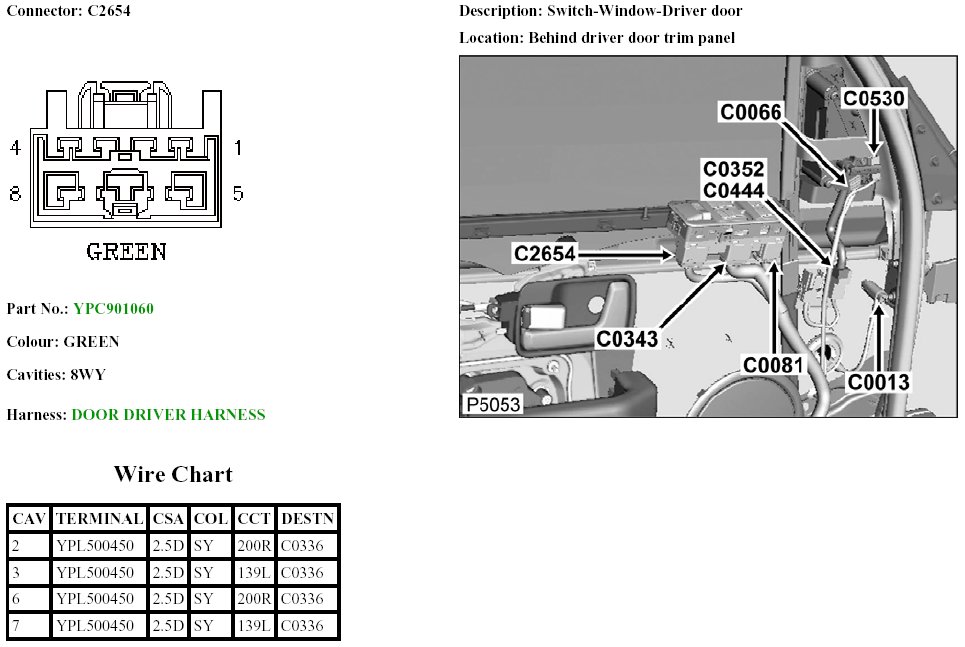 Connector: C2654

4
1
8
5
GREEN

Part No.: YPC901060

Colour: GREEN

Cavities: 8WY

Harness: DOOR DRIVER HARNESS

Wire Chart

| CAV | TERMINAL | CSA | COL | CCT | DESTN |
|---|---|---|---|---|---|
| 2 | YPL500450 | 2.5D | SY | 200R | C0336 |
| 3 | YPL500450 | 2.5D | SY | 139L | C0336 |
| 6 | YPL500450 | 2.5D | SY | 200R | C0336 |
| 7 | YPL500450 | 2.5D | SY | 139L | C0336 |

Description: Switch-Window-Driver door

Location: Behind driver door trim panel

C0066
C0530
C0352
C0444
C2654
C0343
C0081
C0013
P5053