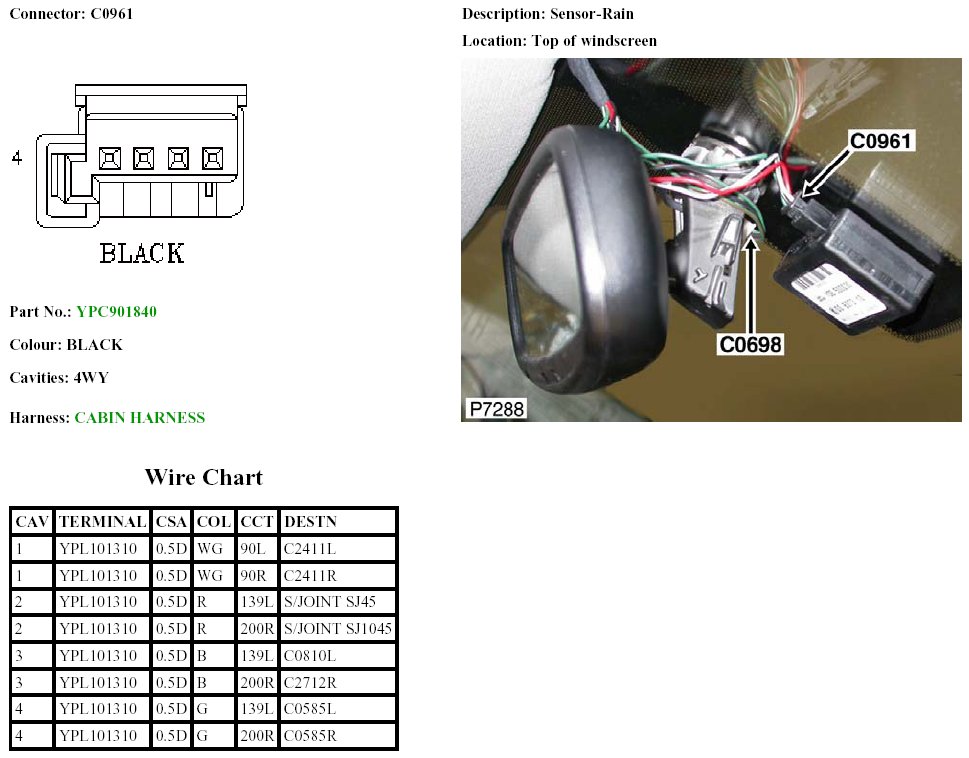 Connector: C0961

4

BLACK

Part No.: YPC901840

Colour: BLACK

Cavities: 4WY

Harness: CABIN HARNESS

Description: Sensor-Rain

Location: Top of windscreen

C0961

C0698

P7288

Wire Chart

| CAV | TERMINAL | CSA | COL | CCT | DESTN |
|---|---|---|---|---|---|
| 1 | YPL101310 | 0.5D | WG | 90L | C2411L |
| 1 | YPL101310 | 0.5D | WG | 90R | C2411R |
| 2 | YPL101310 | 0.5D | R | 139L | S/JOINT SJ45 |
| 2 | YPL101310 | 0.5D | R | 200R | S/JOINT SJ1045 |
| 3 | YPL101310 | 0.5D | B | 139L | C0810L |
| 3 | YPL101310 | 0.5D | B | 200R | C2712R |
| 4 | YPL101310 | 0.5D | G | 139L | C0585L |
| 4 | YPL101310 | 0.5D | G | 200R | C0585R |