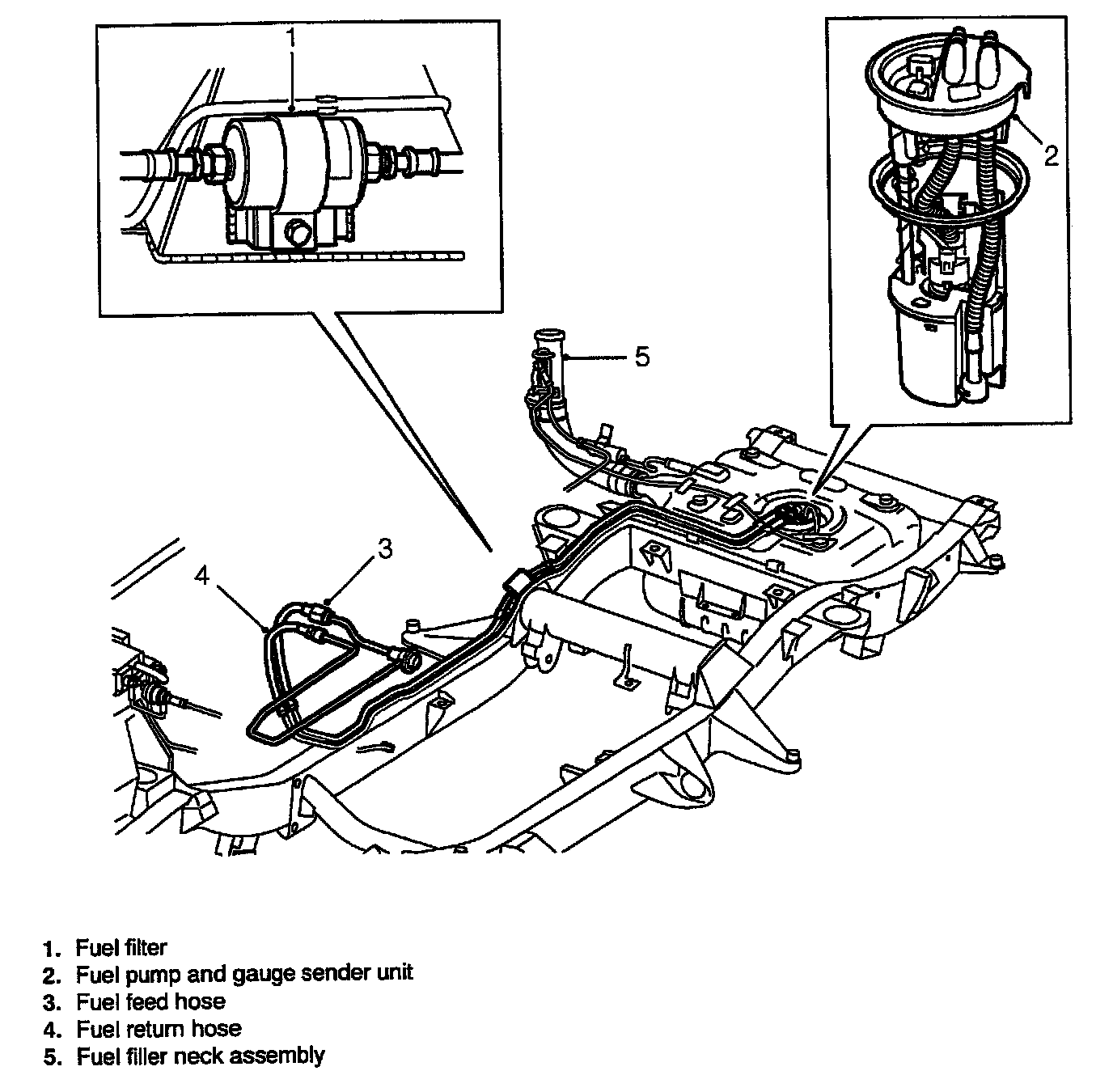 1

2

5

3

4

1. Fuel filter
2. Fuel pump and gauge sender unit
3. Fuel feed hose
4. Fuel return hose
5. Fuel filler neck assembly