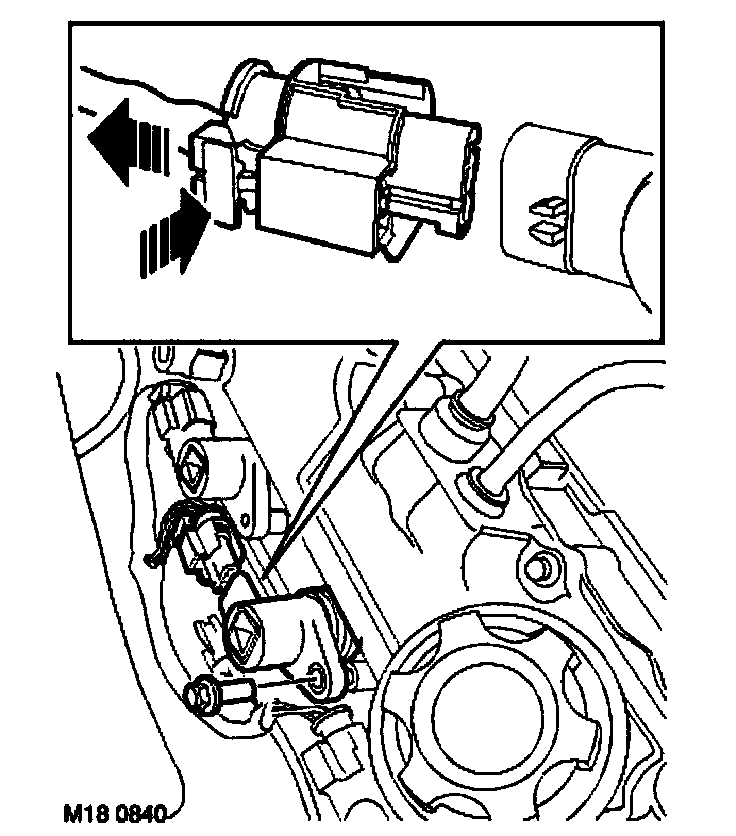 M18 0840