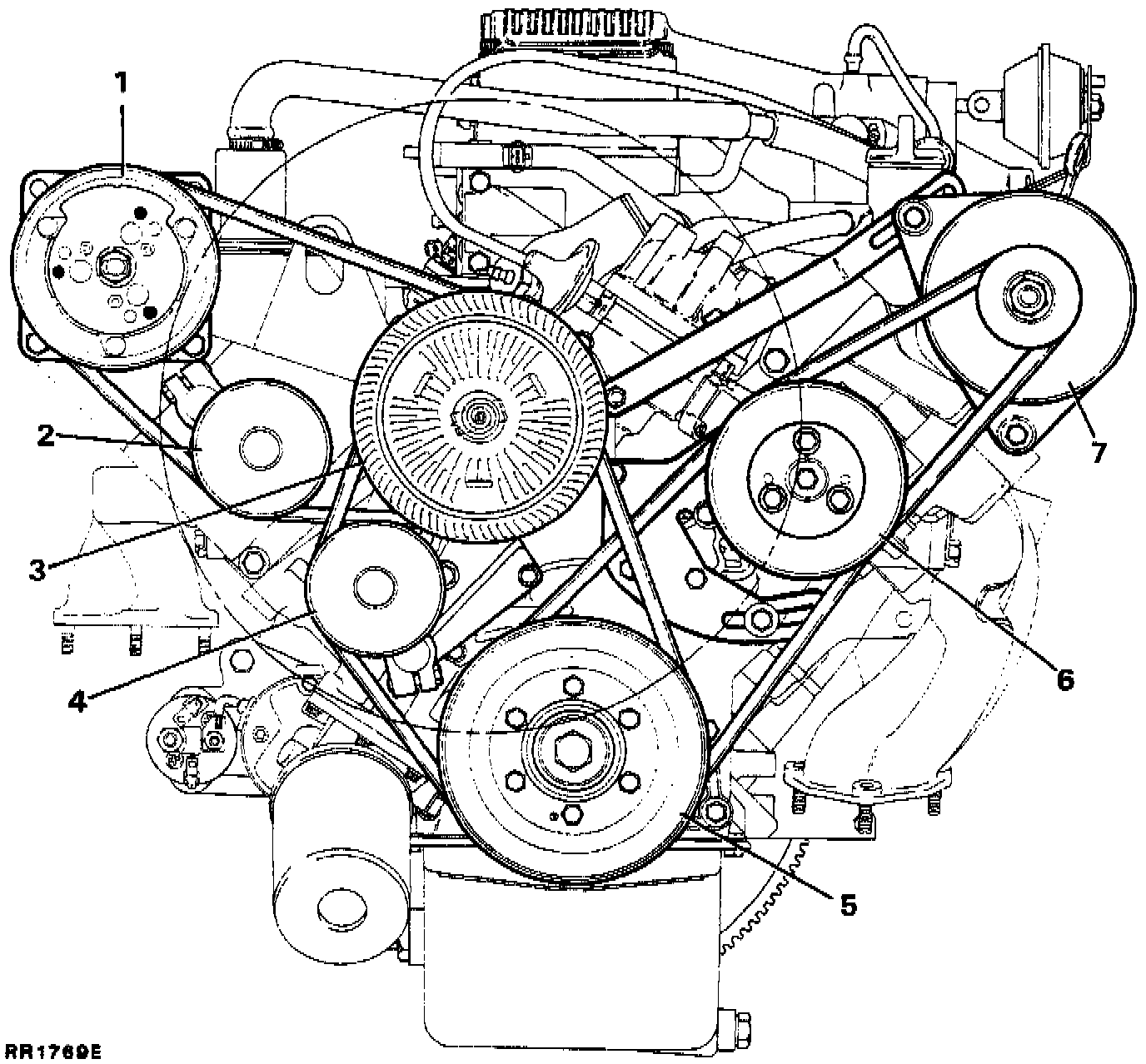 1
2
3
4
5
6
7
RR1769E