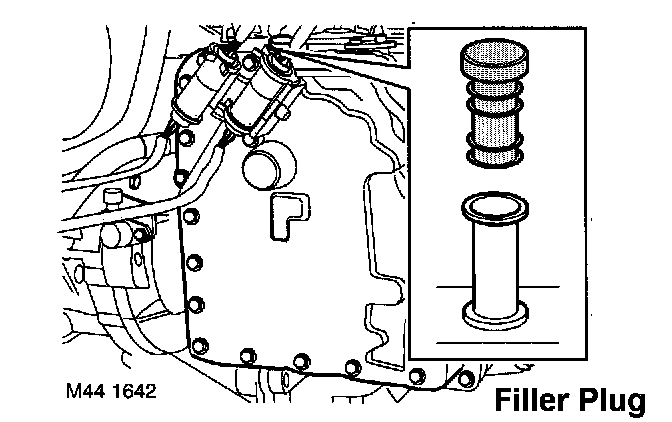 M44 1642

Filler Plug