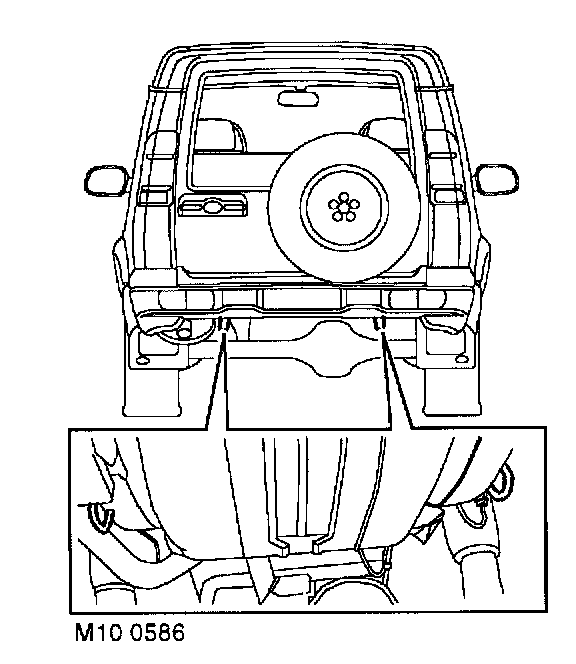 M10 0586