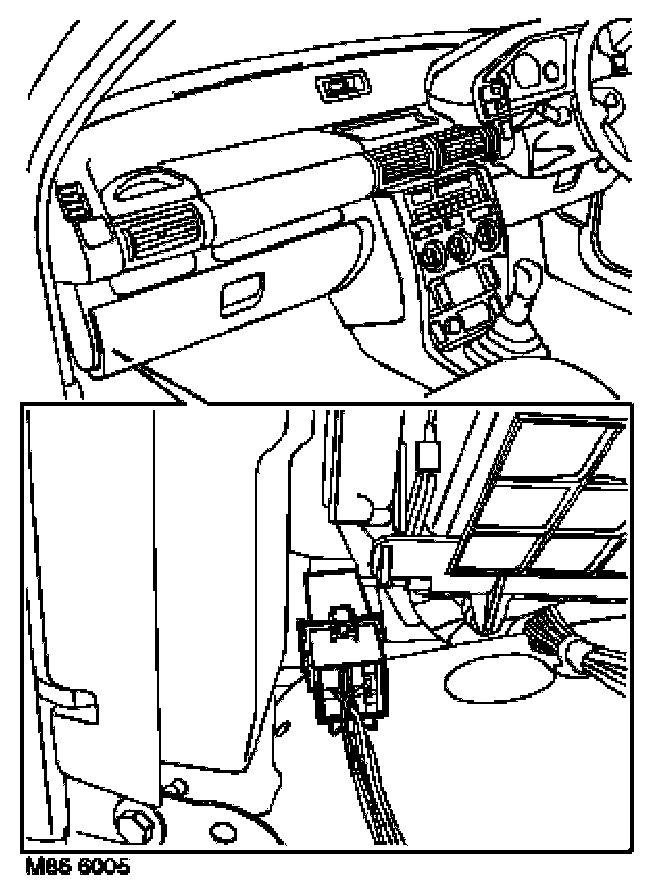 M86 6005