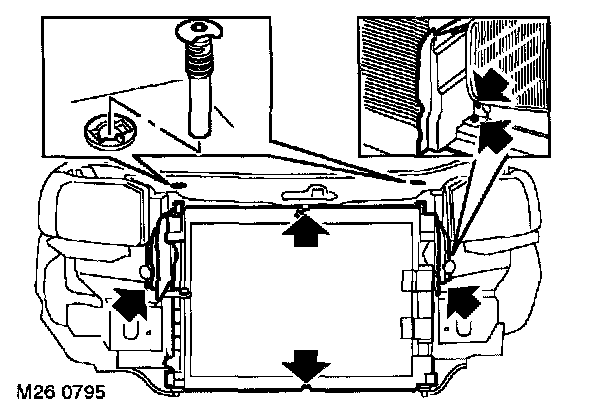 M26 0795